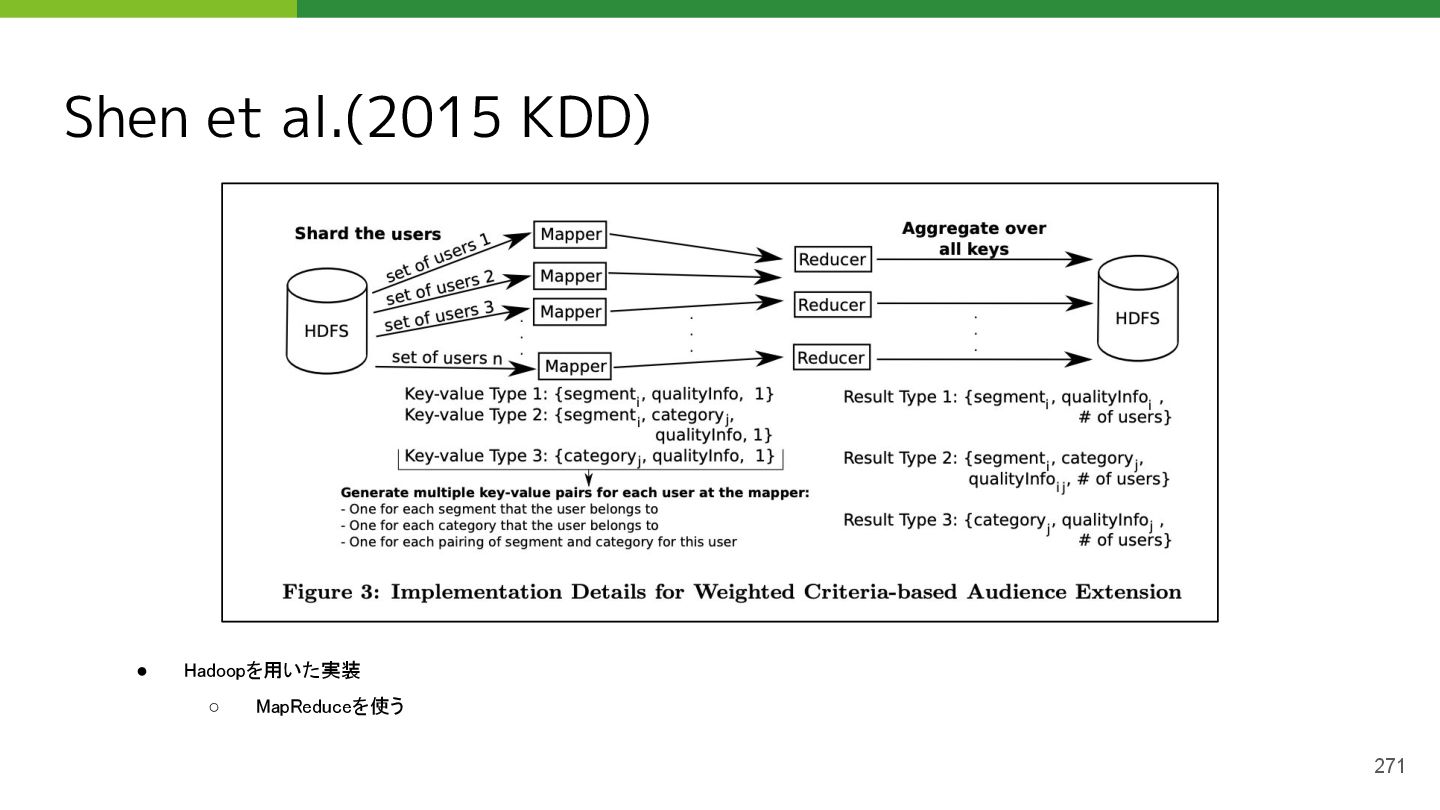 Shen et al.(2015 KDD)

Shard the users

HDFS

set of users 1
set of users 2
set of users 3
set of users n

Mapper
Mapper
Mapper
Mapper

Reducer
Reducer
Reducer

Aggregate over all keys

HDFS

Key-value Type 1: {segment$_i$, qualityInfo, 1}
Key-value Type 2: {segment$_i$, category$_j$, qualityInfo, 1}
Key-value Type 3: {category$_j$, qualityInfo, 1}

Generate multiple key-value pairs for each user at the mapper:
- One for each segment that the user belongs to
- One for each category that the user belongs to
- One for each pairing of segment and category for this user

Result Type 1: {segment$_i$, qualityInfo$_i$ , # of users}

Result Type 2: {segment$_i$, category$_j$, qualityInfo$_{ij}$, # of users}

Result Type 3: {category$_j$, qualityInfo$_j$ , # of users}

Figure 3: Implementation Details for Weighted Criteria-based Audience Extension

● Hadoopを用いた実装
○ MapReduceを使う

271