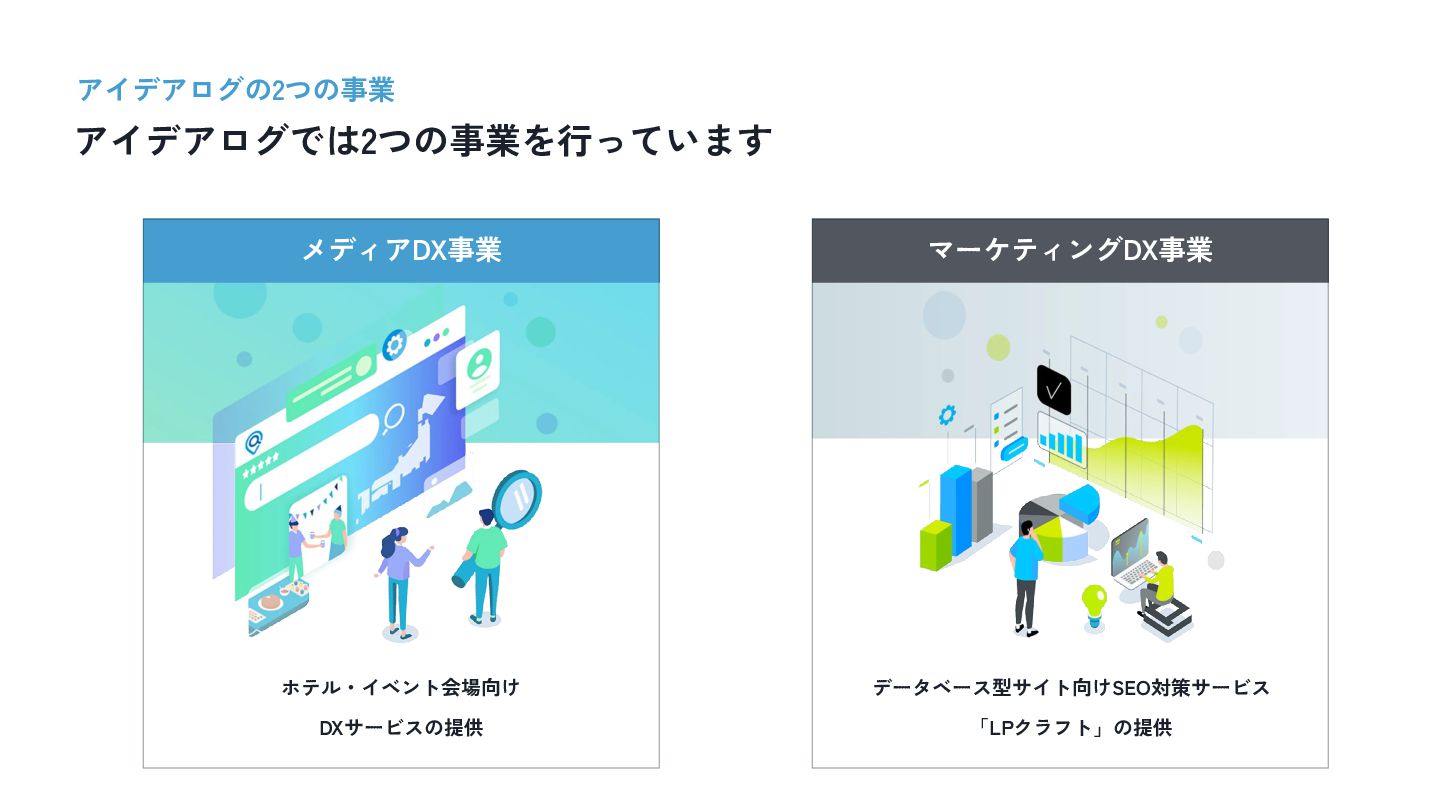 アイデアログの2つの事業

アイデアログでは2つの事業を行っています

メディアDX事業

ホテル・イベント会場向け
DXサービスの提供

マーケティングDX事業

データベース型サイト向けSEO対策サービス
「LPクラフト」の提供