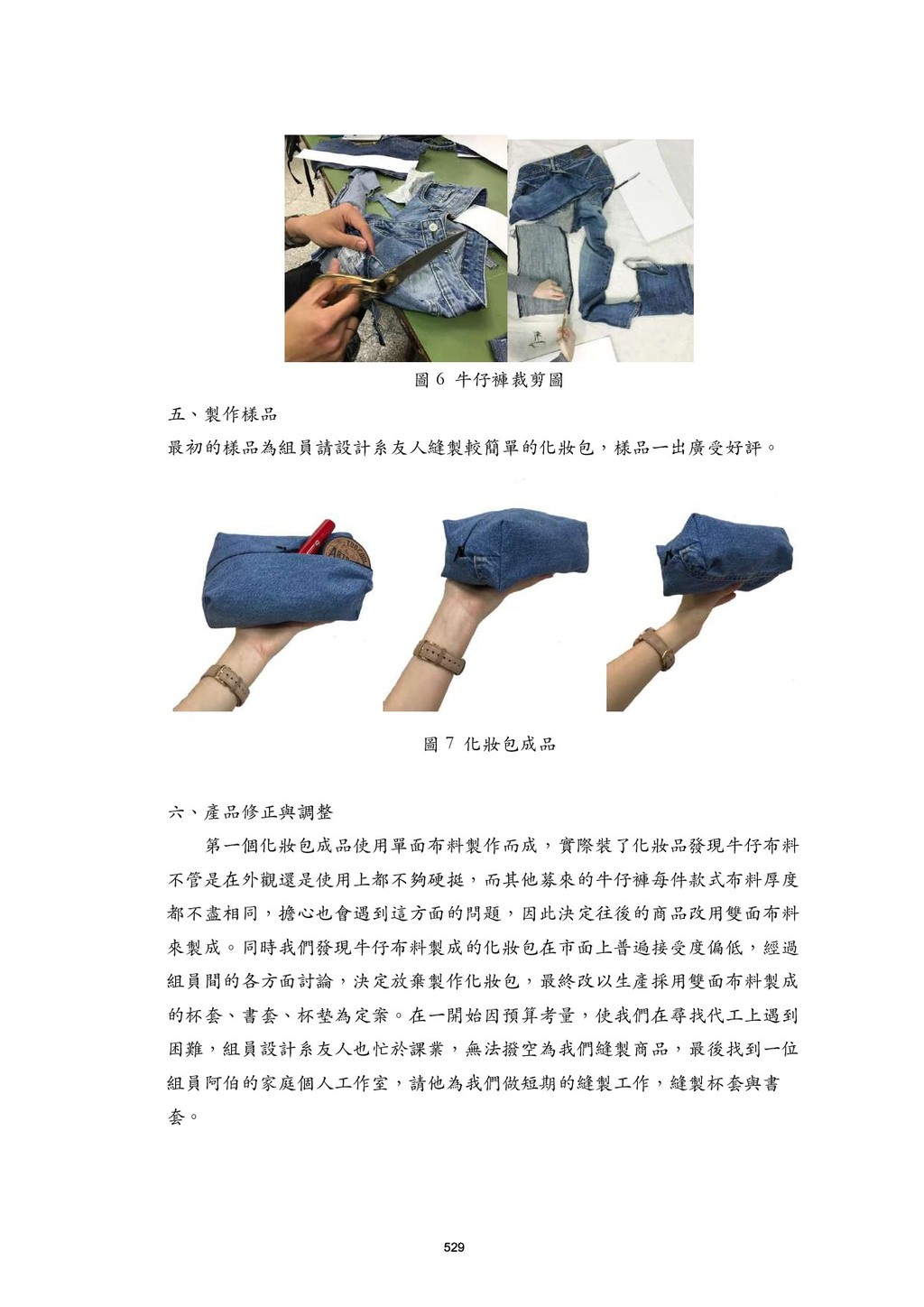 圖 6 牛仔褲裁剪圖

五、製作樣品

最初的樣品為組員請設計系友人縫製較簡單的化妝包，樣品一出廣受好評。

圖 7 化妝包成品

六、產品修正與調整

第一個化妝包成品使用單面布料製作而成，實際裝了化妝品發現牛仔布料不管是在外觀還是使用上都不夠硬挺，而其他募來的牛仔褲每件款式布料厚度都不盡相同，擔心也會遇到這方面的問題，因此決定往後的商品改用雙面布料來製成。同時我們發現牛仔布料製成的化妝包在市面上普遍接受度偏低，經過組員間的各方面討論，決定放棄製作化妝包，最終改以生產採用雙面布料製成的杯套、書套、杯墊為定案。在一開始因預算考量，使我們在尋找代工上遇到困難，組員設計系友人也忙於課業，無法撥空為我們縫製商品，最後找到一位組員阿伯的家庭個人工作室，請他為我們做短期的縫製工作，縫製杯套與書套。

529