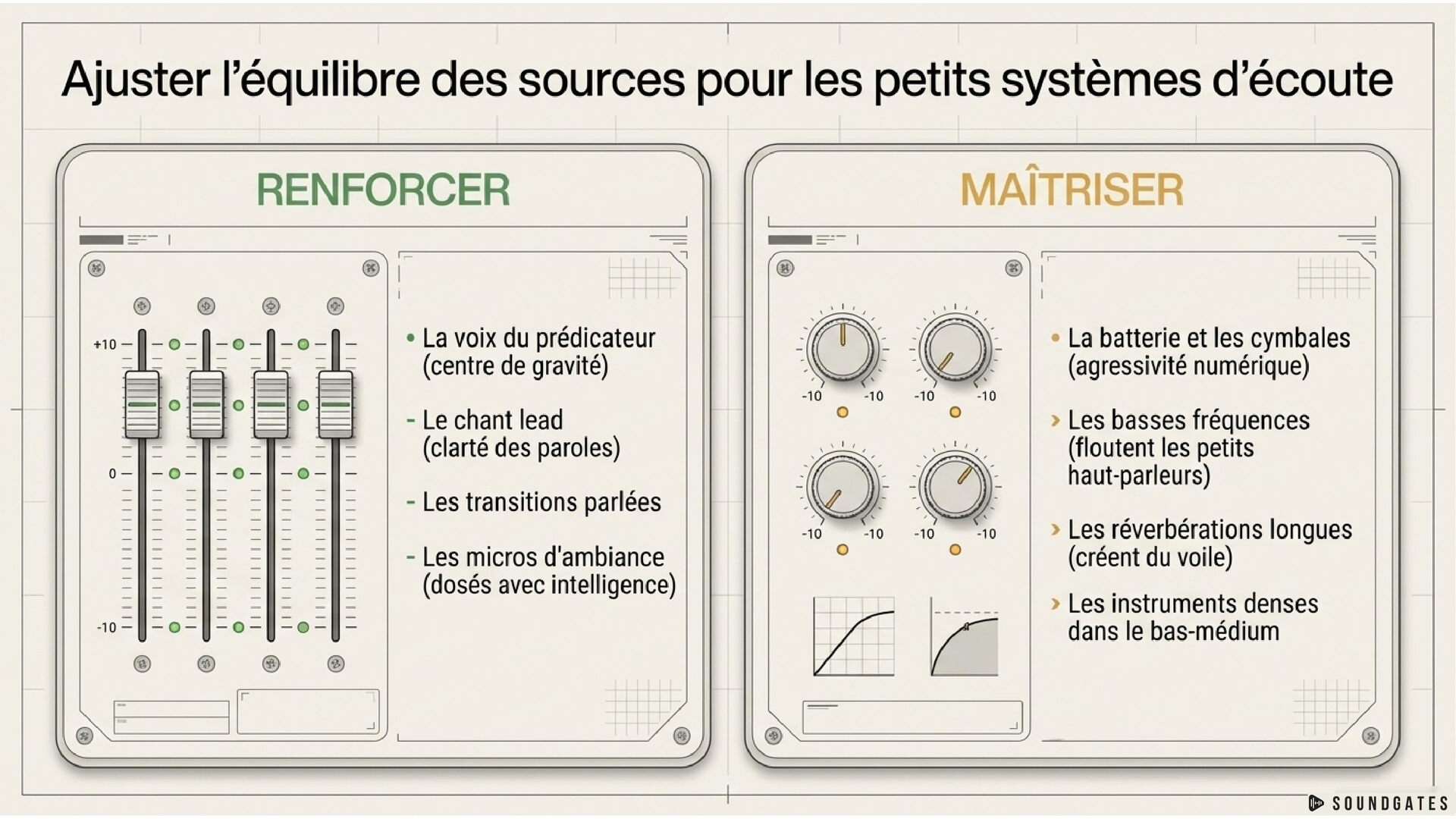 Ajuster l'équilibre des sources pour les petits systèmes d'écoute

RENFORCER

+10
0
-10

• La voix du prédicateur (centre de gravité)

- Le chant lead (clarté des paroles)

- Les transitions parlées

- Les micros d'ambiance (dosés avec intelligence)

MAÎTRISER

-10 -10
-10 -10
-10 -10
-10 -10

• La batterie et les cymbales (agressivité numérique)

› Les basses fréquences (floutent les petits haut-parleurs)

› Les réverbérations longues (créent du voile)

› Les instruments denses dans le bas-médium

SOUNDGATES