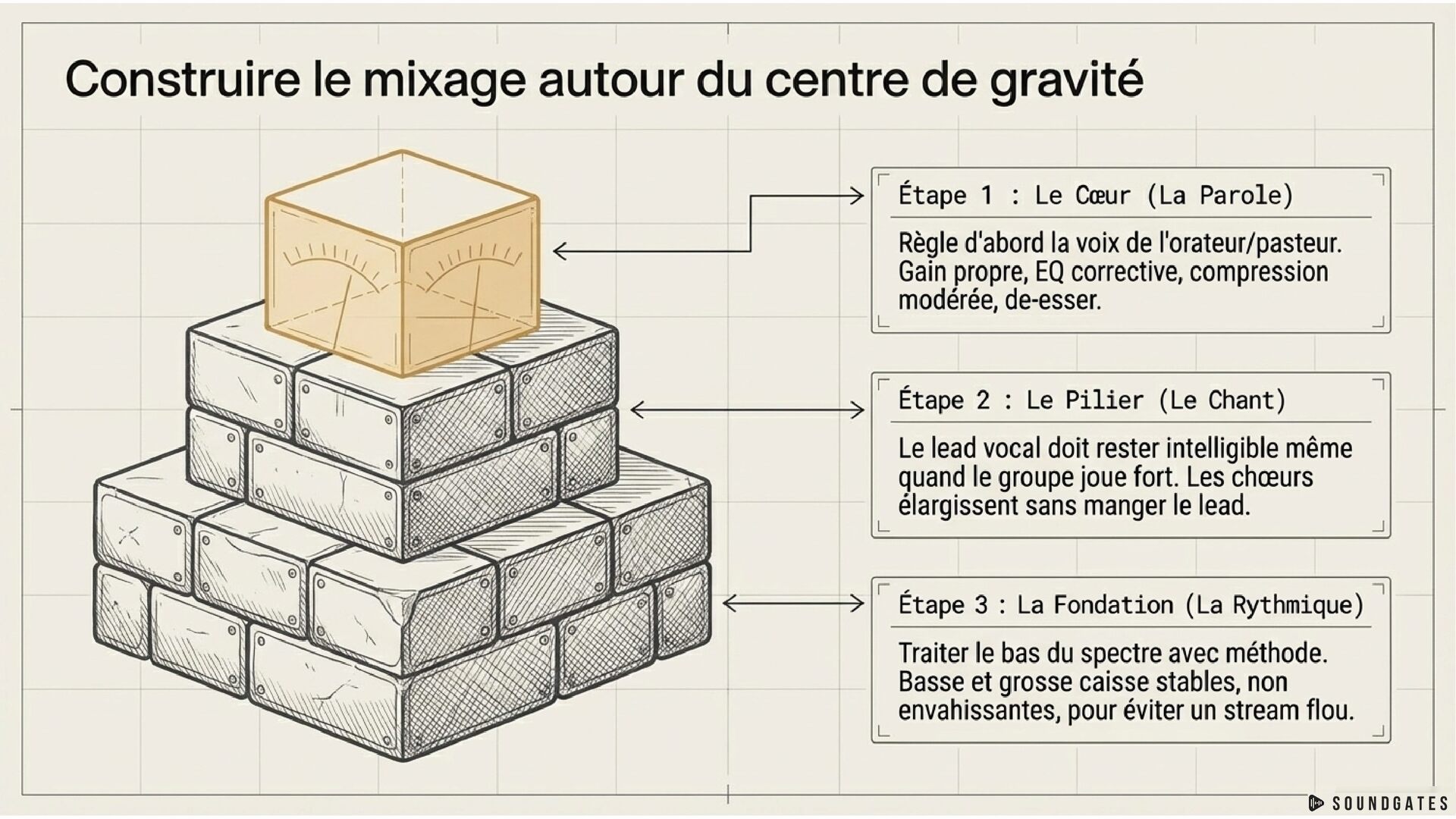 Construire le mixage autour du centre de gravité

Étape 1 : Le Cœur (La Parole)

Règle d'abord la voix de l'orateur/pasteur. Gain propre, EQ corrective, compression modérée, de-esser.

Étape 2 : Le Pilier (Le Chant)

Le lead vocal doit rester intelligible même quand le groupe joue fort. Les chœurs élargissent sans manger le lead.

Étape 3 : La Fondation (La Rythmique)

Traiter le bas du spectre avec méthode. Basse et grosse caisse stables, non envahissantes, pour éviter un stream flou.

SOUNDGATES