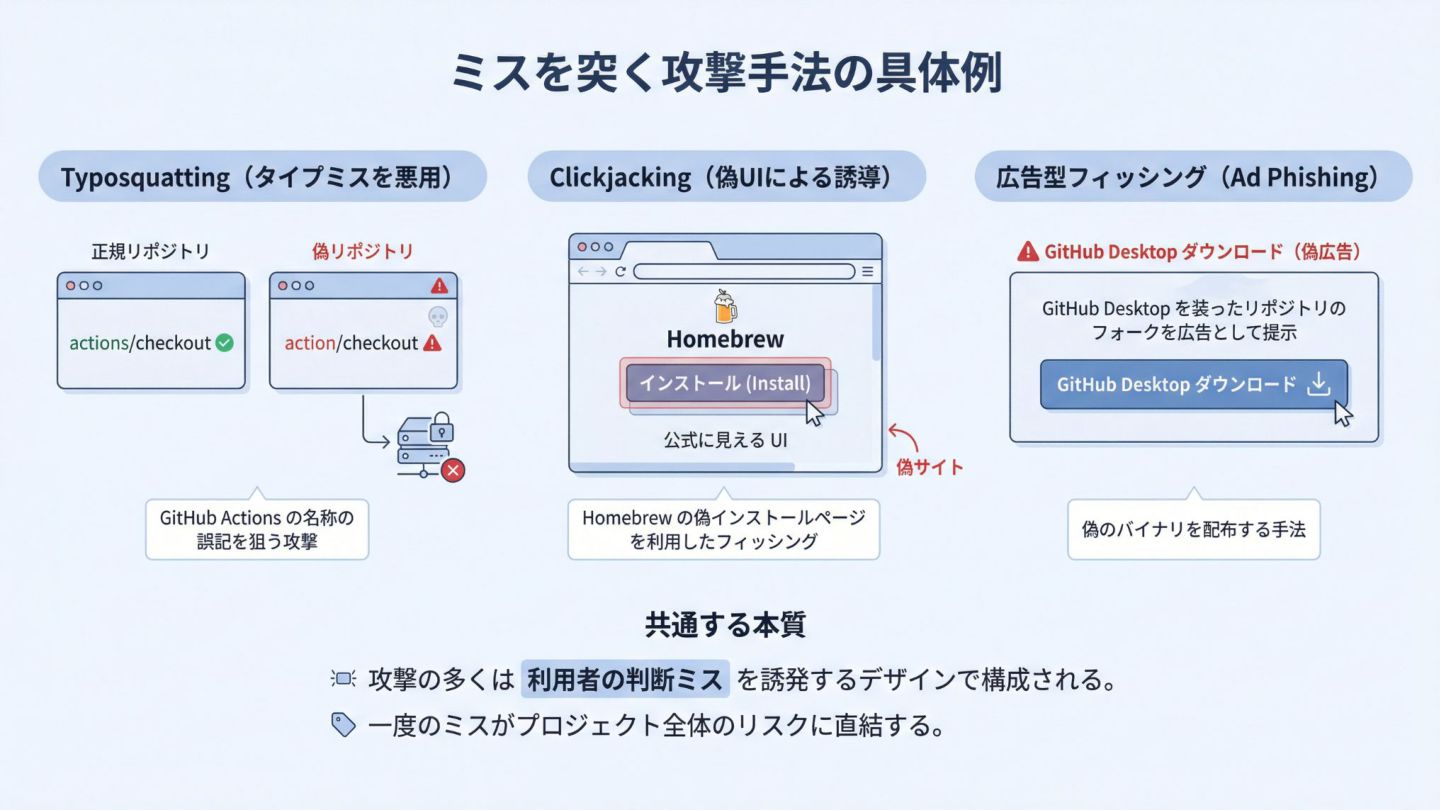 ミスを突く攻撃手法の具体例

Typosquatting（タイプミスを悪用）

正規リポジトリ

actions/checkout

偽リポジトリ

action/checkout

GitHub Actions の名称の誤記を狙う攻撃

Clickjacking（偽UIによる誘導）

Homebrew

インストール (Install)

公式に見える UI

偽サイト

Homebrew の偽インストールページを利用したフィッシング

広告型フィッシング（Ad Phishing）

GitHub Desktop ダウンロード（偽広告）

GitHub Desktop を装ったリポジトリのフォークを広告として提示

GitHub Desktop ダウンロード

偽のバイナリを配布する手法

共通する本質

攻撃の多くは 利用者の判断ミス を誘発するデザインで構成される。

一度のミスがプロジェクト全体のリスクに直結する。