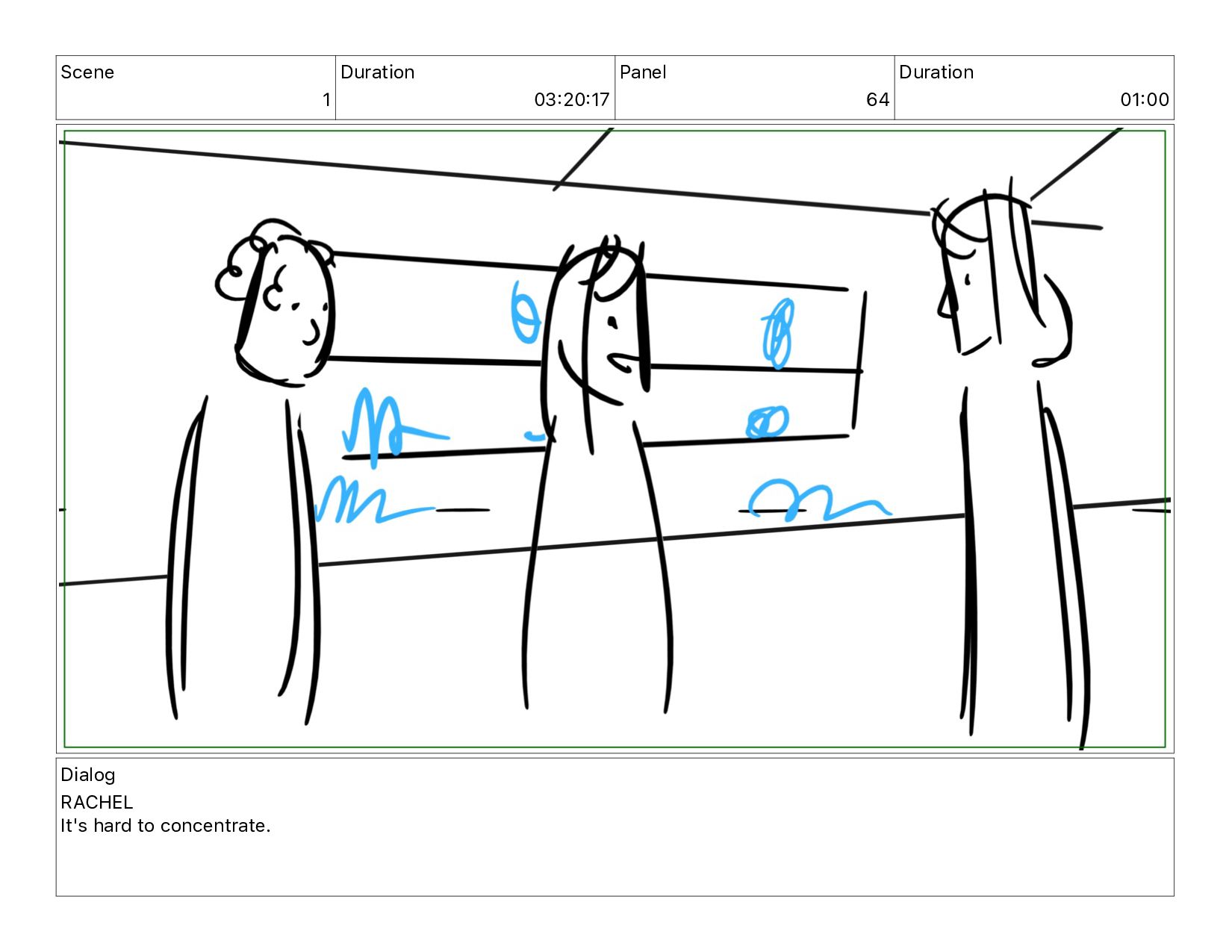 | Scene | Duration | Panel | Duration |
|---|---|---|---|
| 1 | 03:20:17 | 64 | 01:00 |

Dialog
RACHEL
It's hard to concentrate.