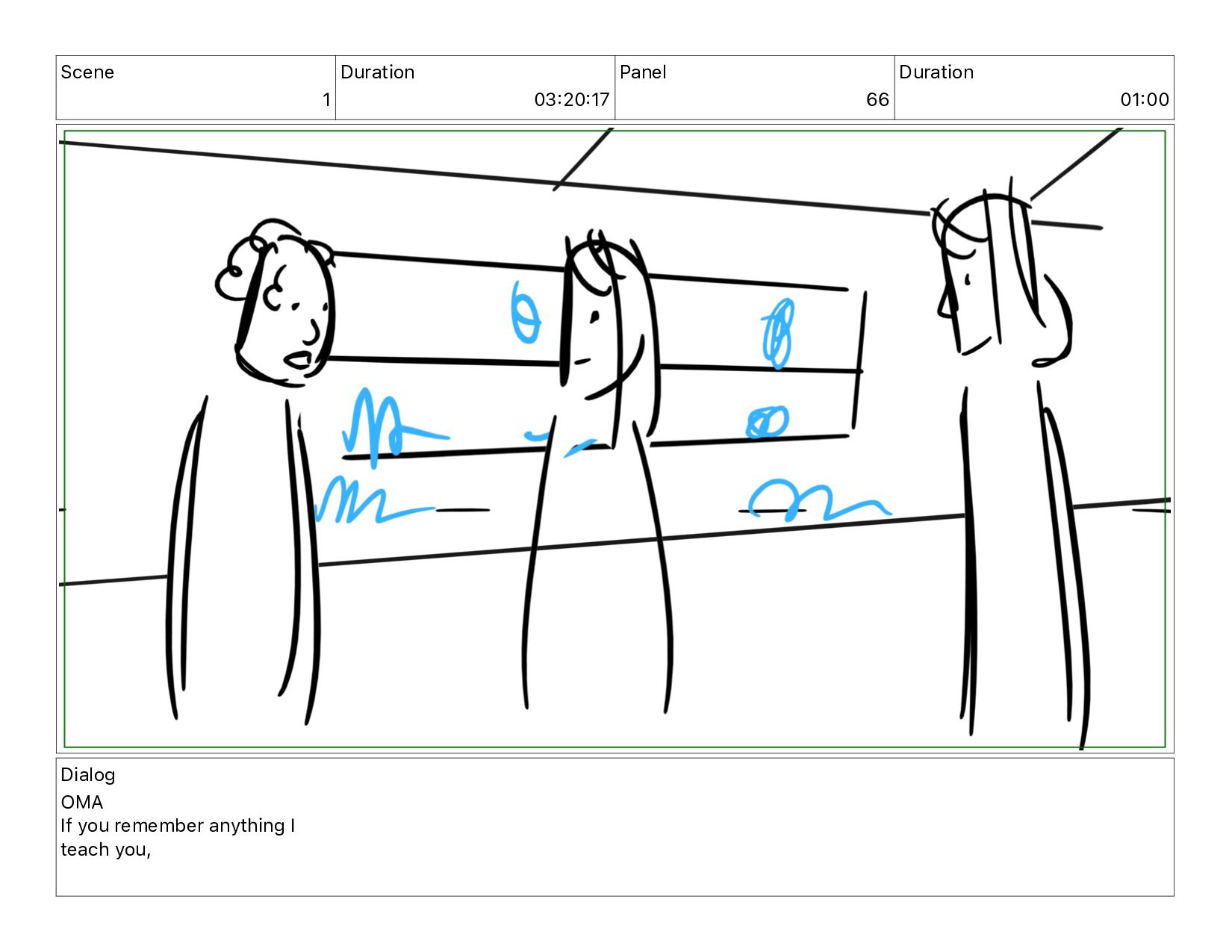 | Scene | Duration | Panel | Duration |
|---|---|---|---|
| 1 | 03:20:17 | 66 | 01:00 |

Dialog
OMA
If you remember anything I teach you,