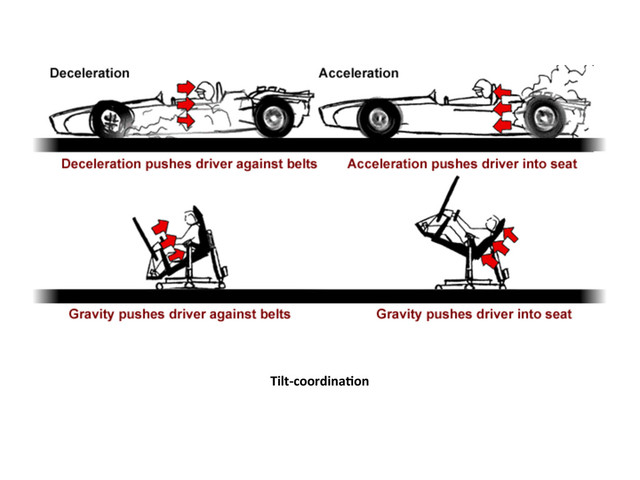 Deceleration

Acceleration

Deceleration pushes driver against belts

Acceleration pushes driver into seat

Gravity pushes driver against belts

Gravity pushes driver into seat

Tilt-coordination