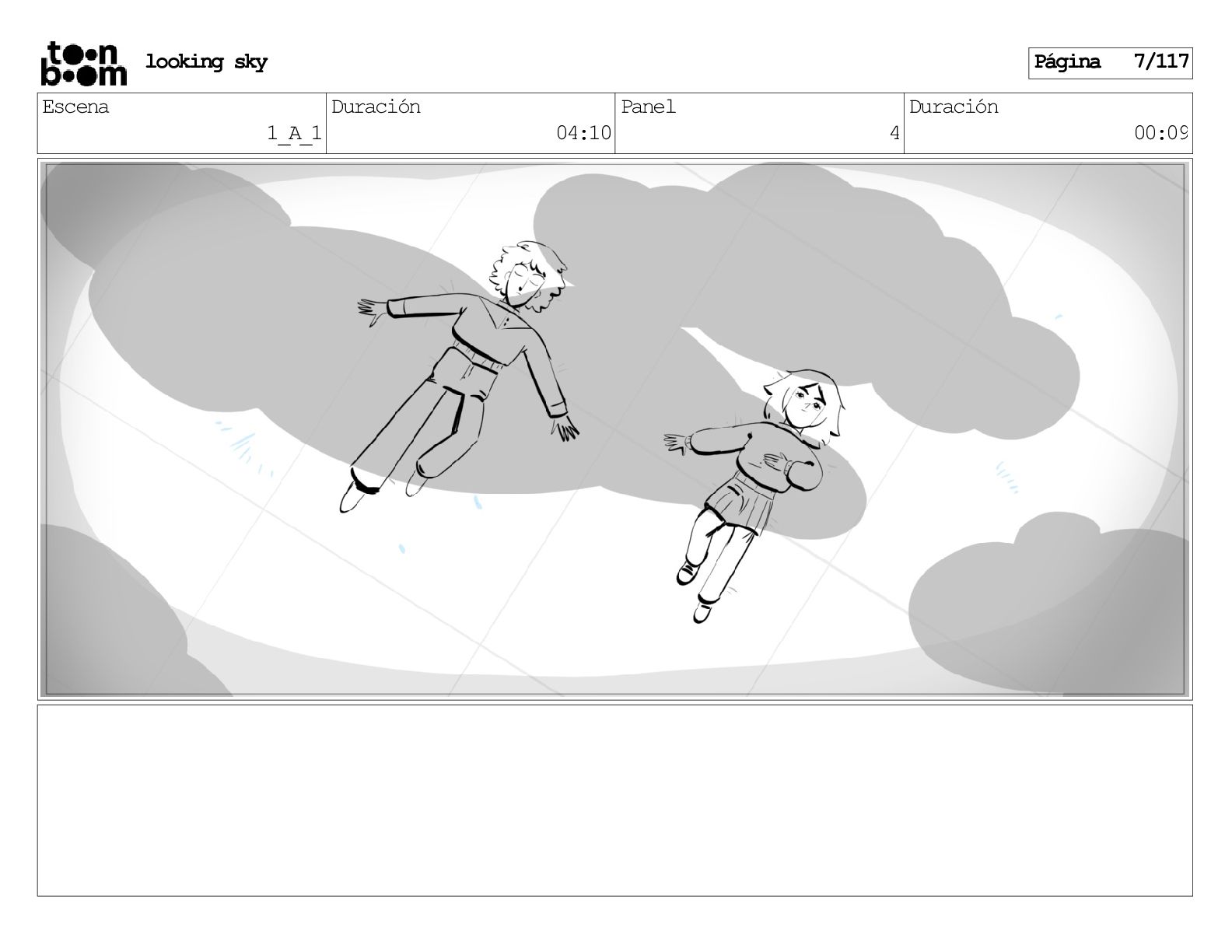 toon boom looking sky

Página 7/117

| Escena | Duración | Panel | Duración |
|---|---|---|---|
| 1_A_1 | 04:10 | 4 | 00:09 |