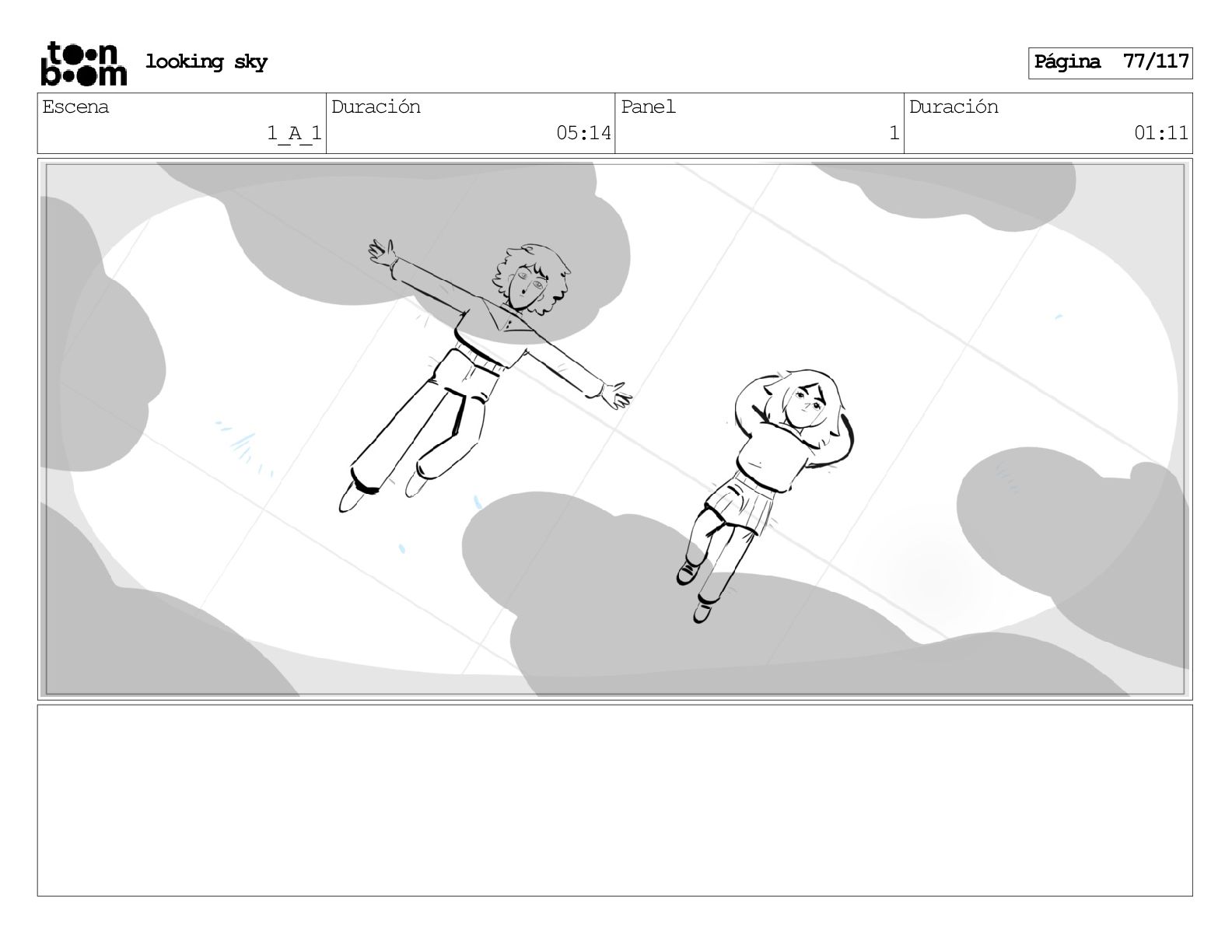 toon boom looking sky

Página 77/117

| Escena | Duración | Panel | Duración |
|---|---|---|---|
| 1_A_1 | 05:14 | 1 | 01:11 |