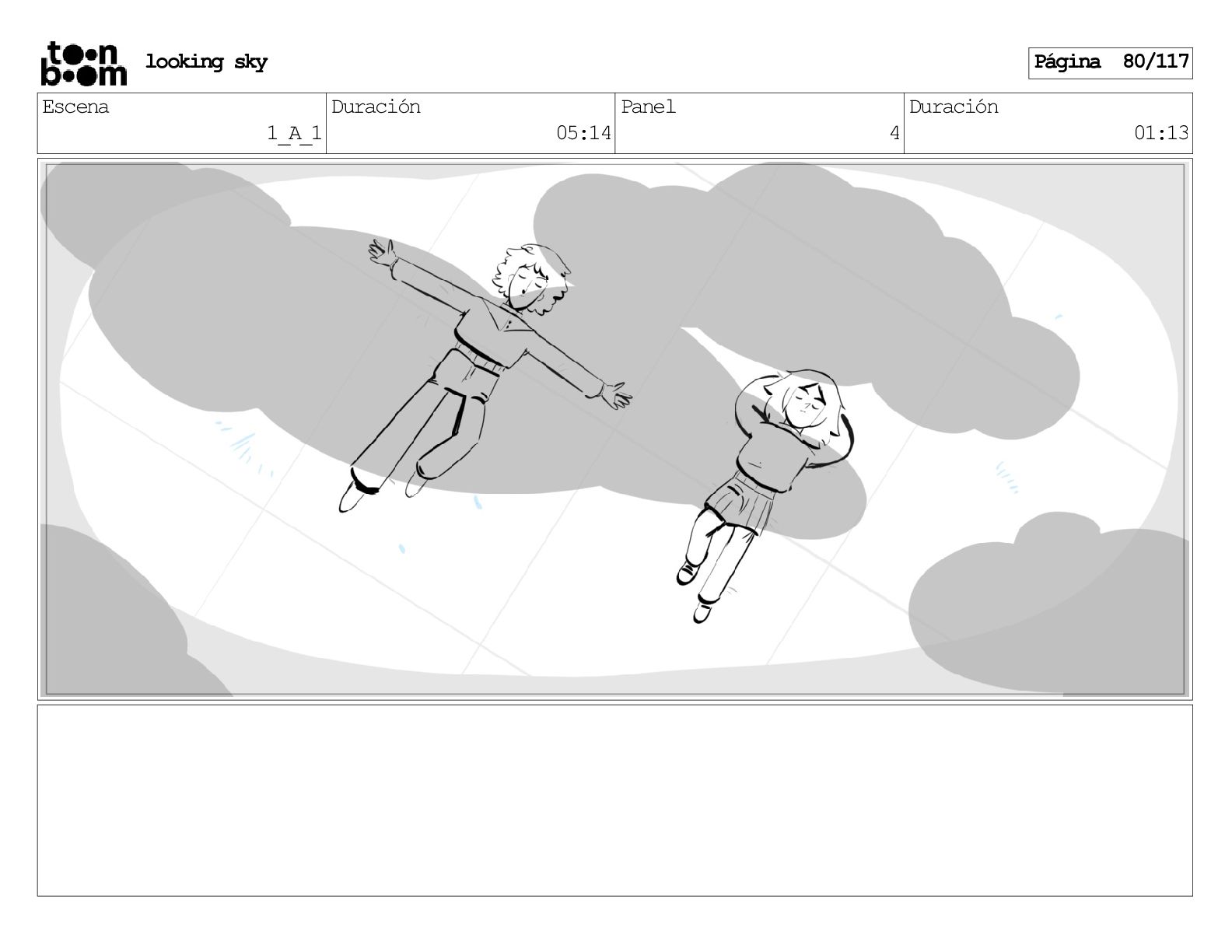 toon boom looking sky

Página 80/117

| Escena | Duración | Panel | Duración |
|---|---|---|---|
| 1_A_1 | 05:14 | 4 | 01:13 |