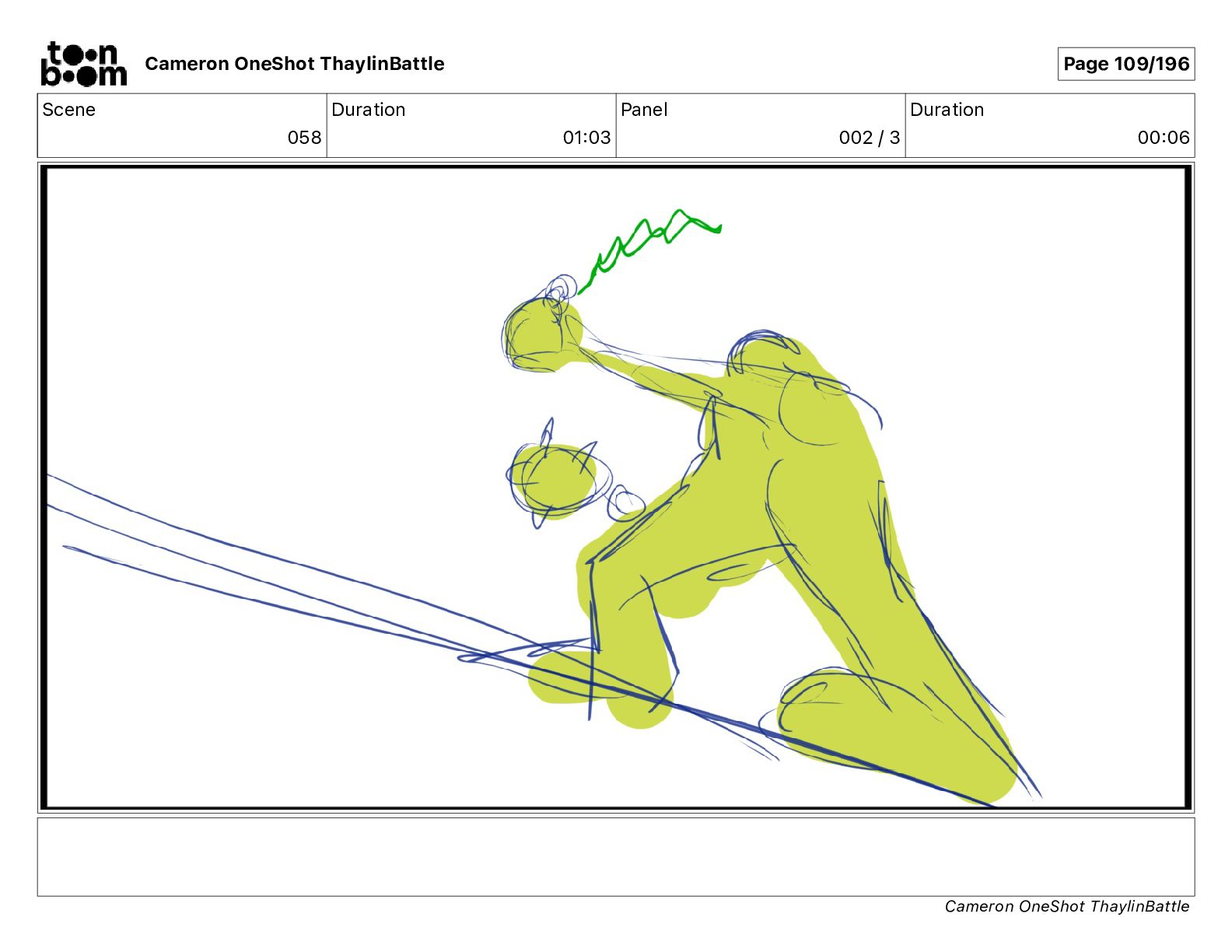 toon boom

Cameron OneShot ThaylinBattle

Page 109/196

| Scene | Duration | Panel | Duration |
|---|---|---|---|
| 058 | 01:03 | 002 / 3 | 00:06 |

Cameron OneShot ThaylinBattle