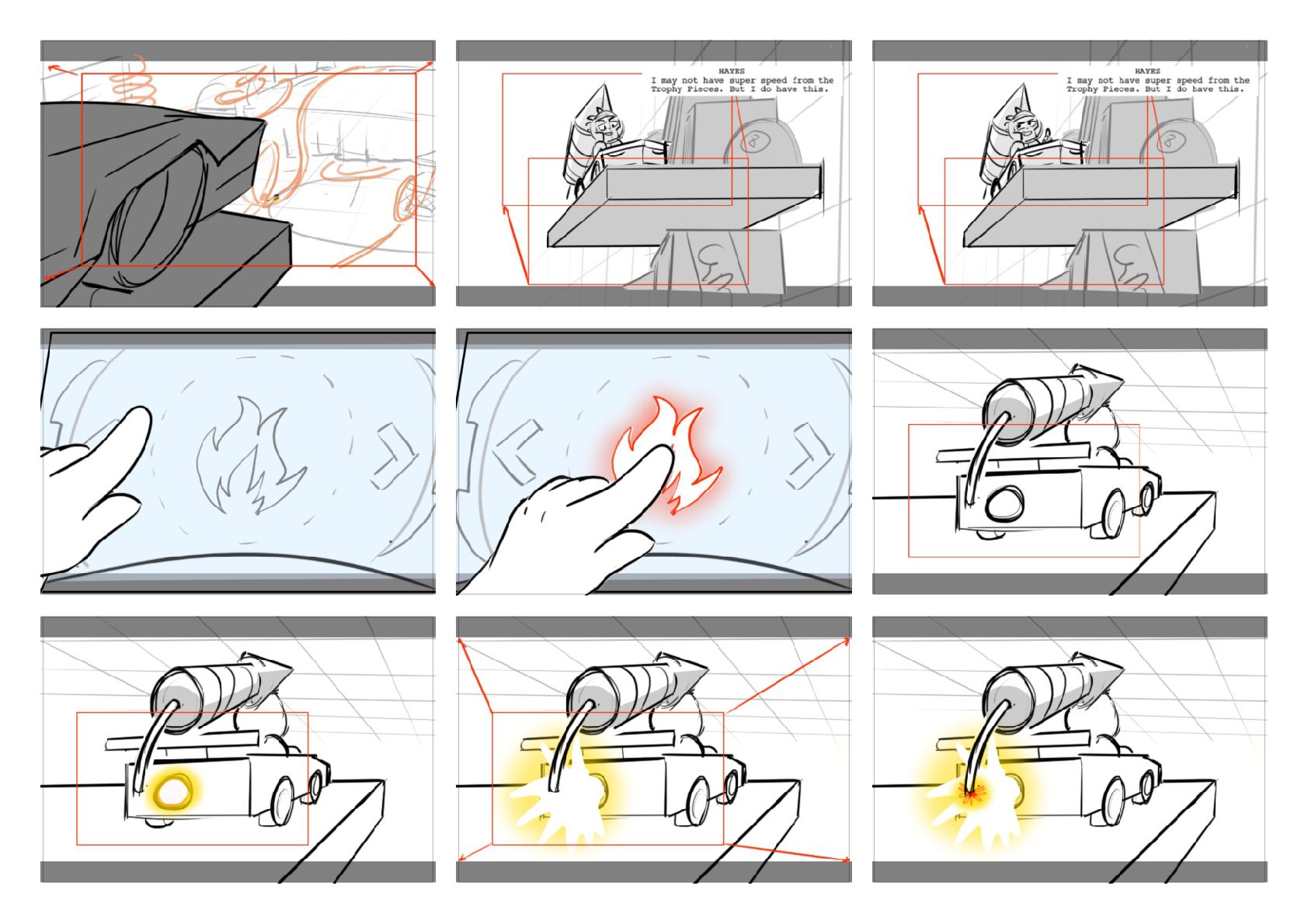 HAYES
I may not have super speed from the Trophy Pieces. But I do have this.

HAYES
I may not have super speed from the Trophy Pieces. But I do have this.