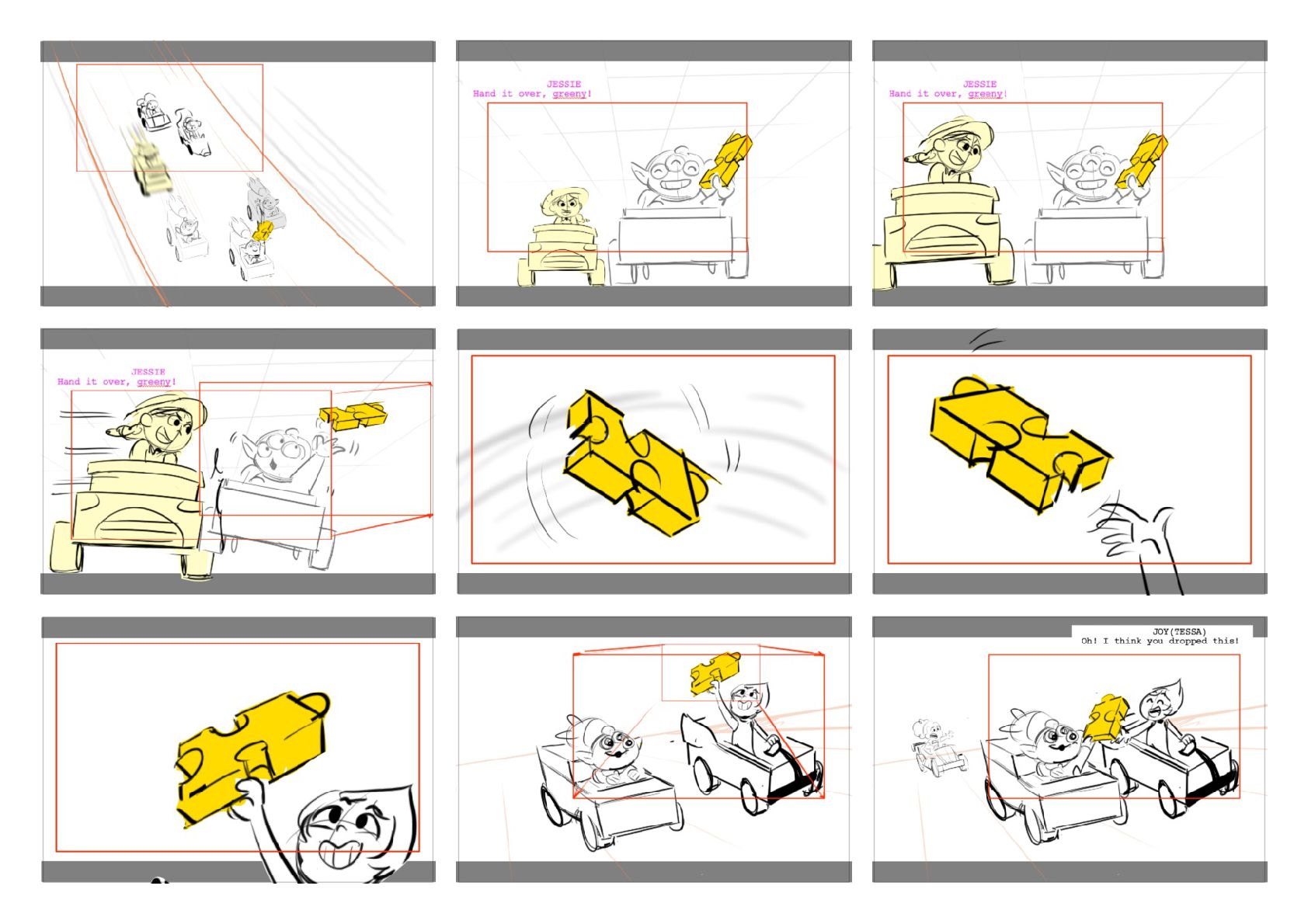 JESSIE
Hand it over, greeny!

JESSIE
Hand it over, greeny!

JESSIE
Hand it over, greeny!

JOY(TESSA)
Oh! I think you dropped this!