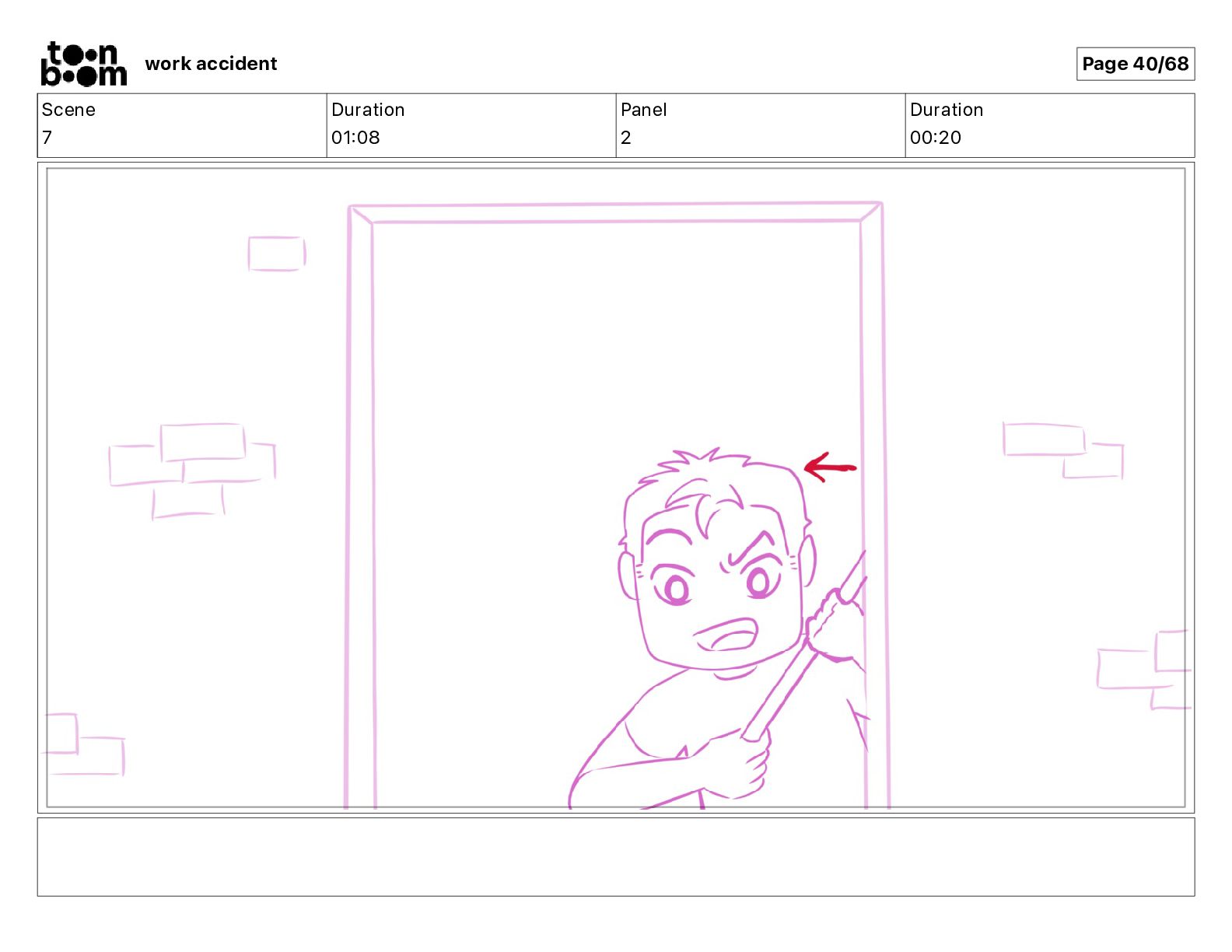 toon boom work accident

Page 40/68

| Scene | Duration | Panel | Duration |
|---|---|---|---|
| 7 | 01:08 | 2 | 00:20 |