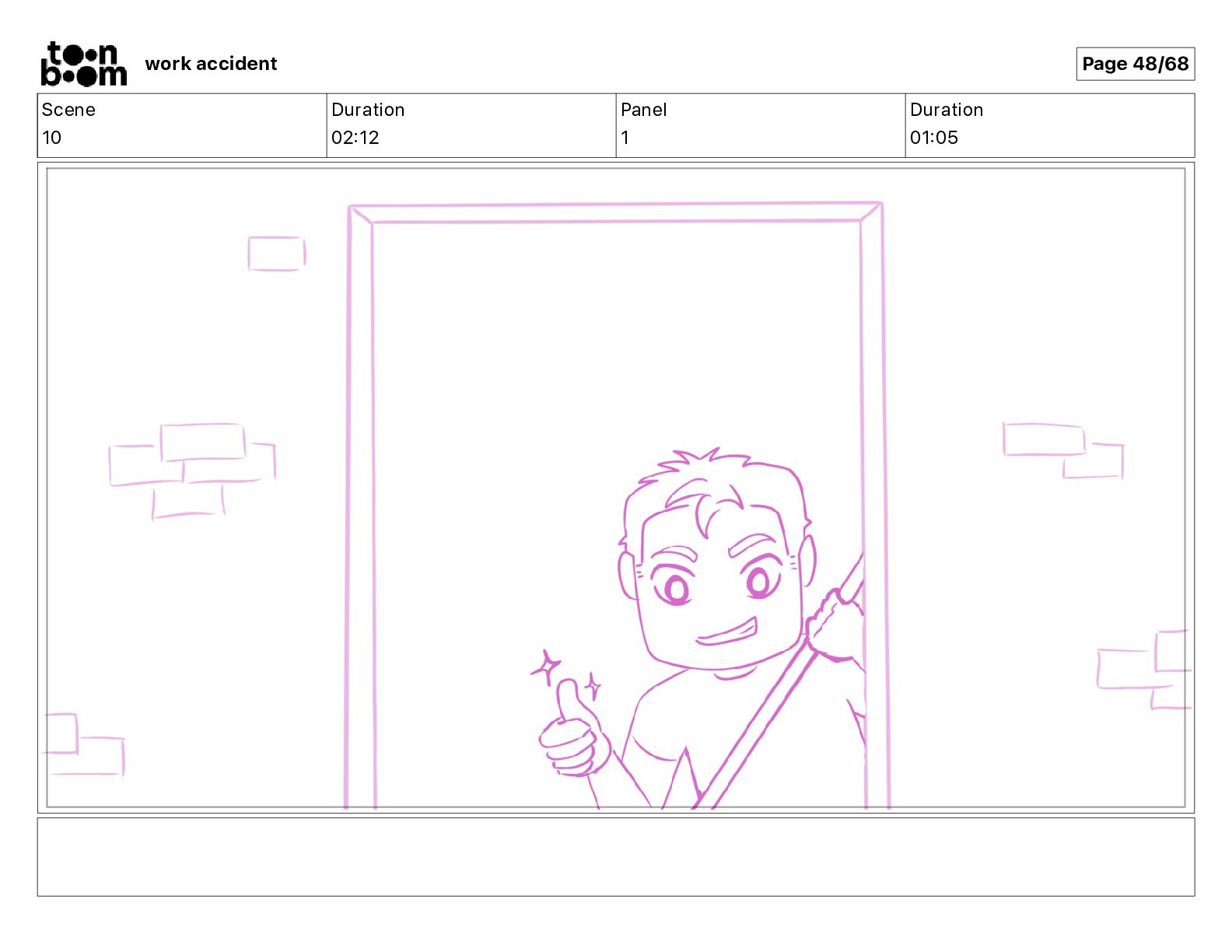 toon boom work accident

Page 48/68

| Scene | Duration | Panel | Duration |
|---|---|---|---|
| 10 | 02:12 | 1 | 01:05 |