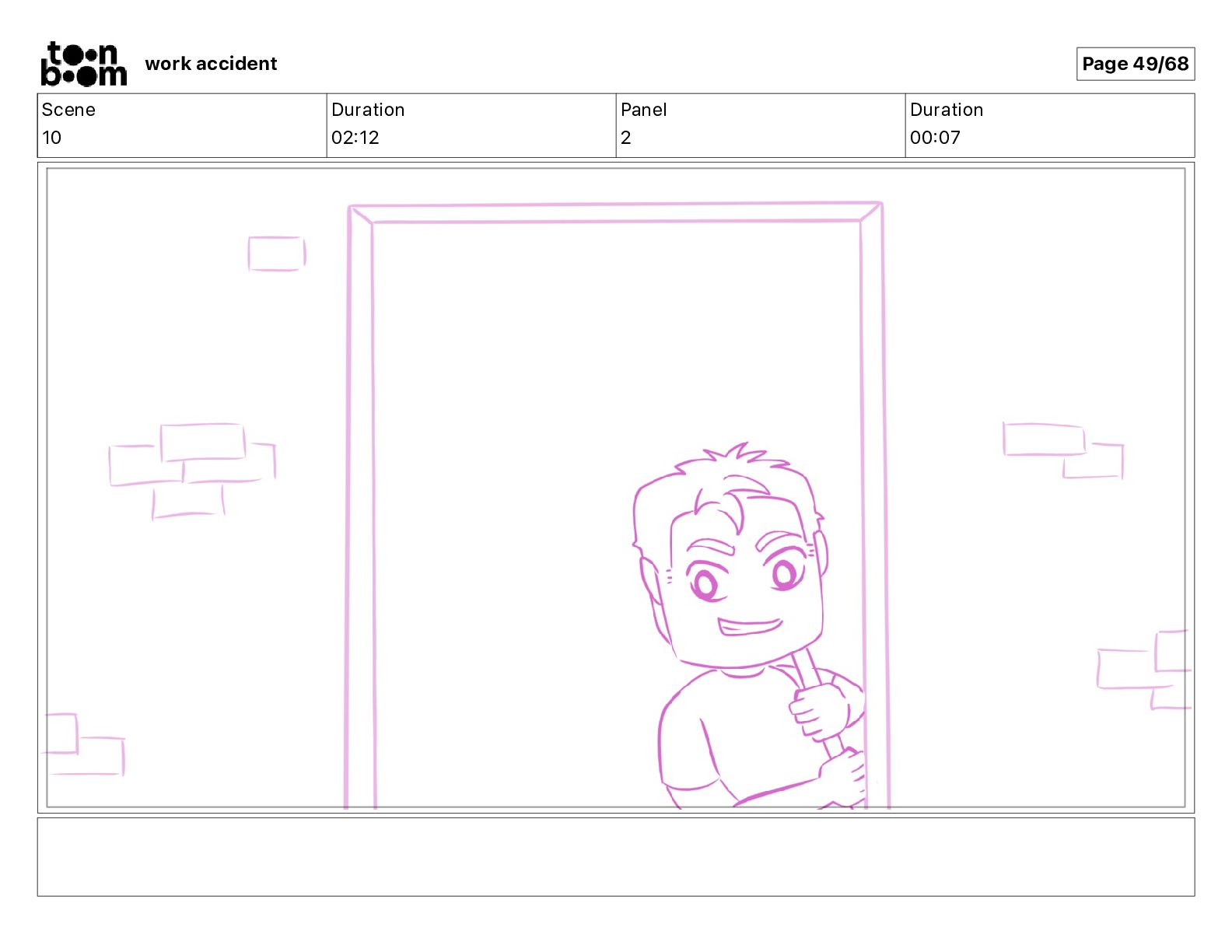 toon boom work accident

Page 49/68

| Scene | Duration | Panel | Duration |
|---|---|---|---|
| 10 | 02:12 | 2 | 00:07 |