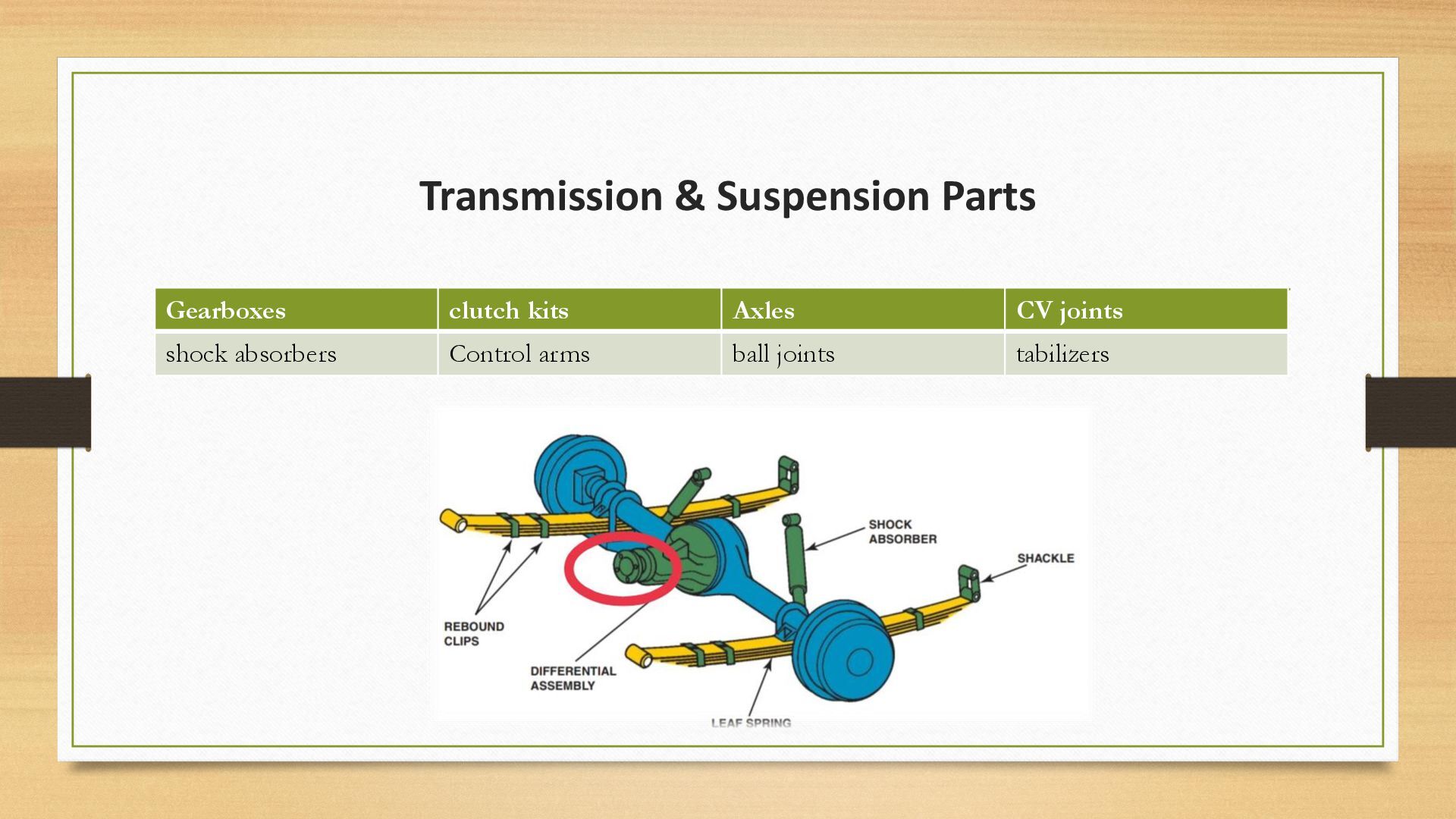 Transmission & Suspension Parts

| Gearboxes | clutch kits | Axles | CV joints |
|---|---|---|---|
| shock absorbers | Control arms | ball joints | tabilizers |

SHOCK ABSORBER

SHACKLE

REBOUND CLIPS

DIFFERENTIAL ASSEMBLY

LEAF SPRING