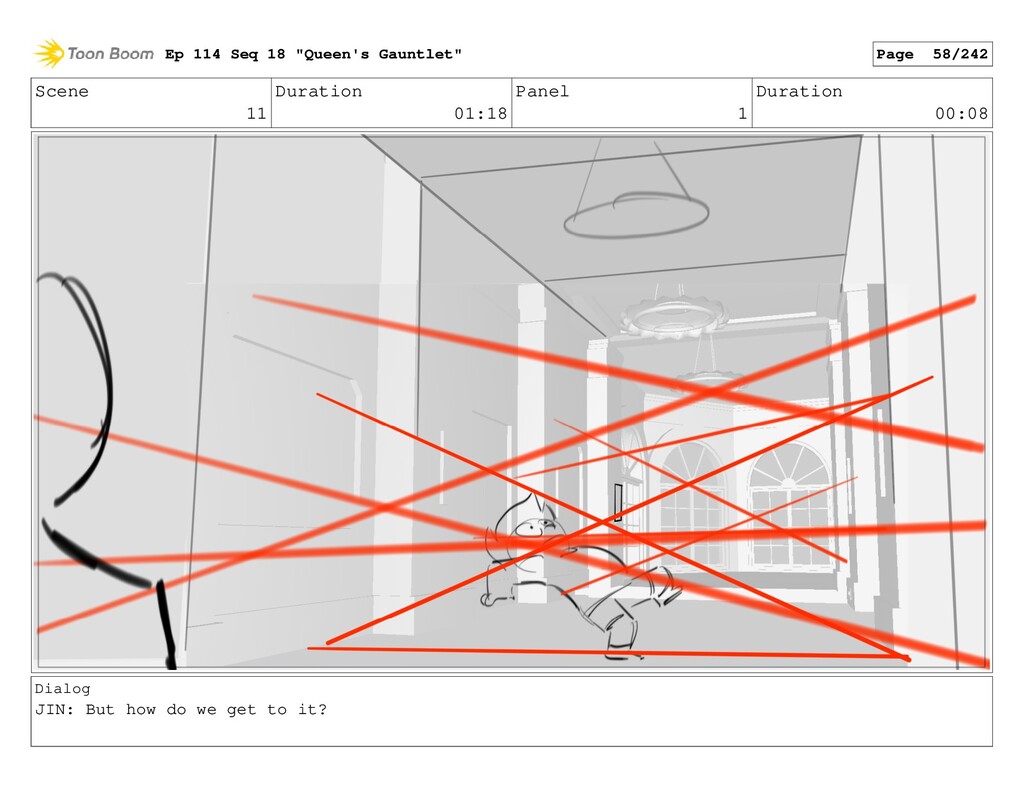 Toon Boom Ep 114 Seq 18 "Queen's Gauntlet" Page 58/242

| Scene | Duration | Panel | Duration |
|---|---|---|---|
| 11 | 01:18 | 1 | 00:08 |

Dialog
JIN: But how do we get to it?