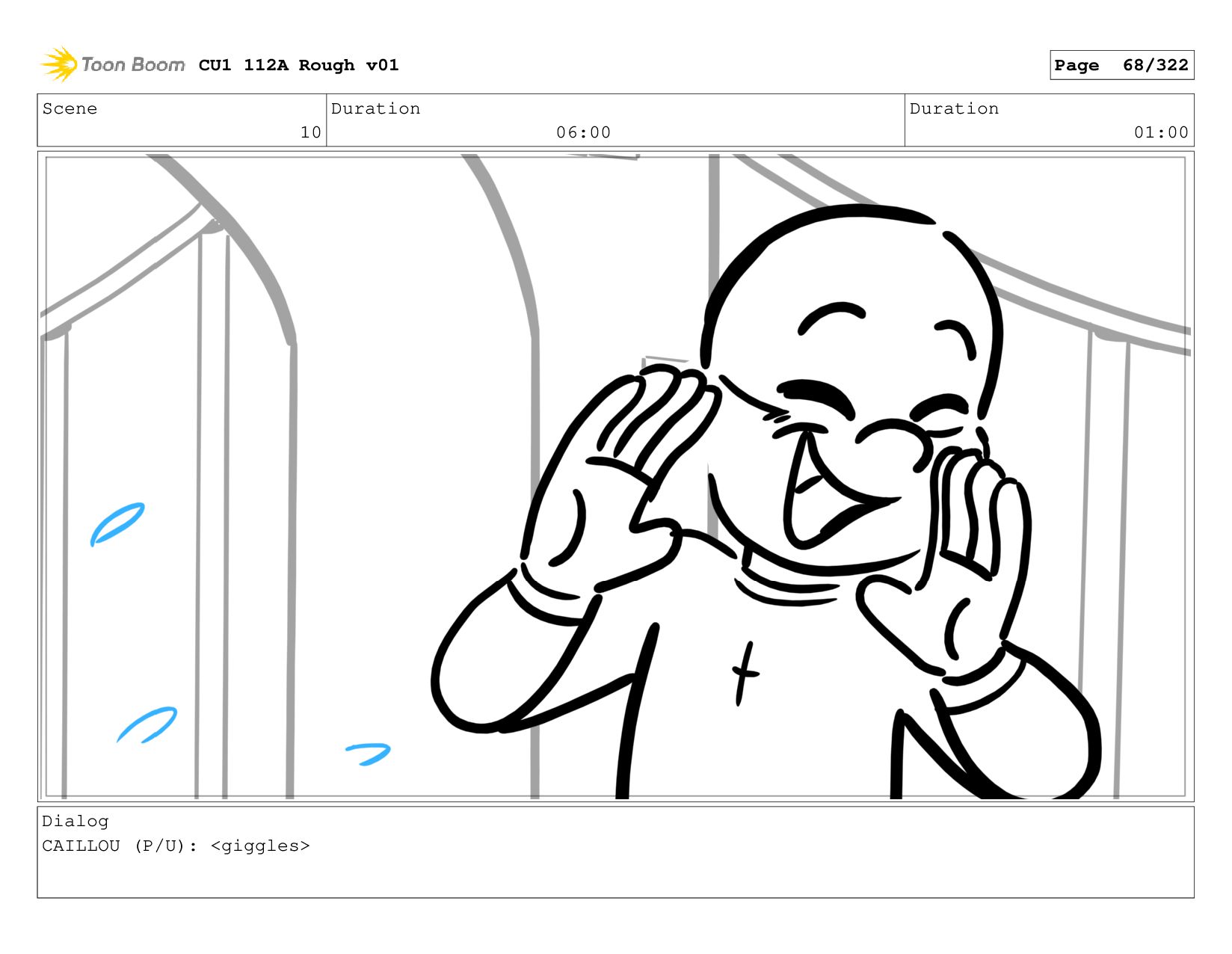 Toon Boom CU1 112A Rough v01

Page 68/322

| Scene | Duration | Duration |
|---|---|---|
| 10 | 06:00 | 01:00 |

Dialog
CAILLOU (P/U): <giggles>