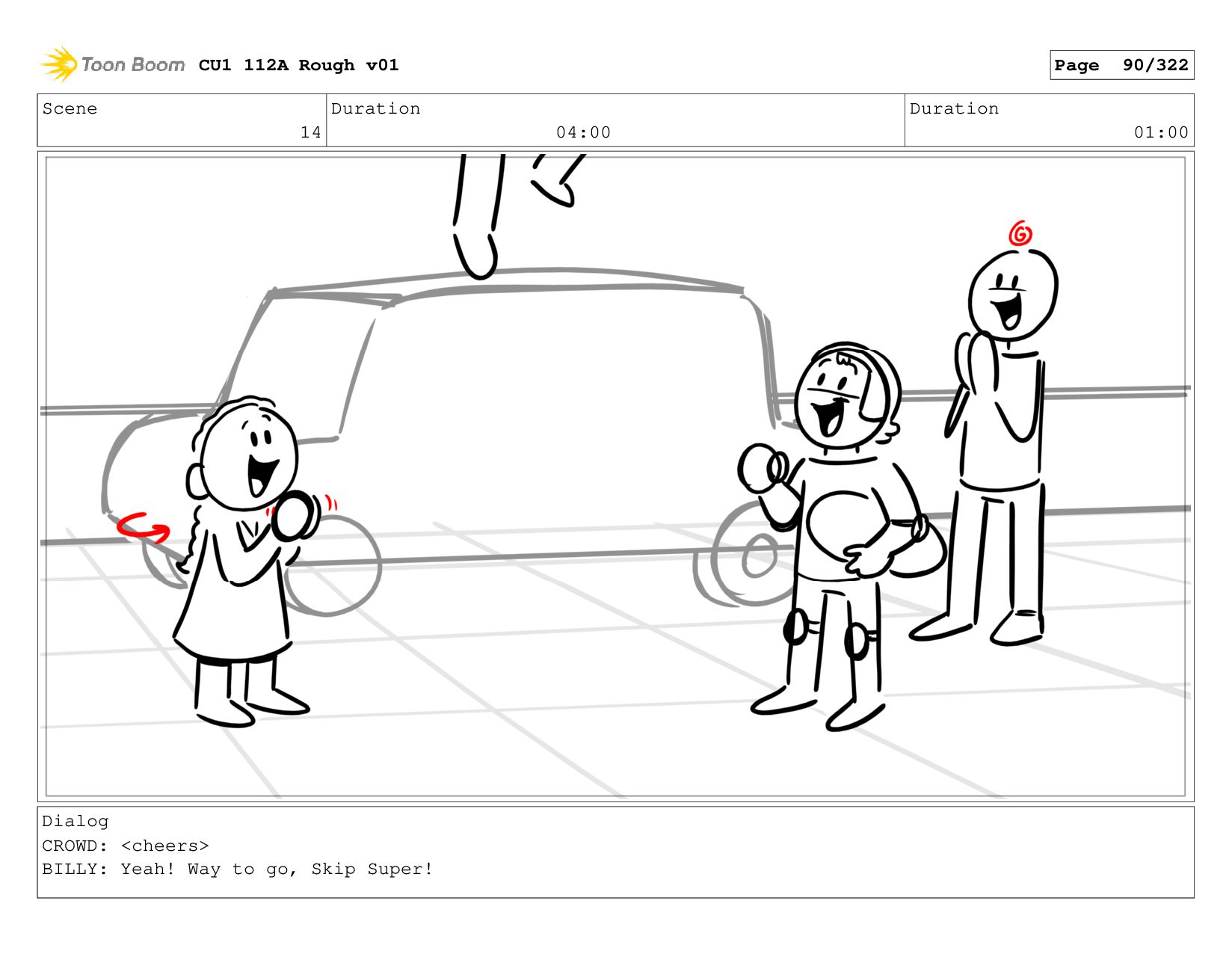 Toon Boom CU1 112A Rough v01

Page 90/322

| Scene | Duration | Duration |
|---|---|---|
| 14 | 04:00 | 01:00 |

Dialog
CROWD: <cheers>
BILLY: Yeah! Way to go, Skip Super!