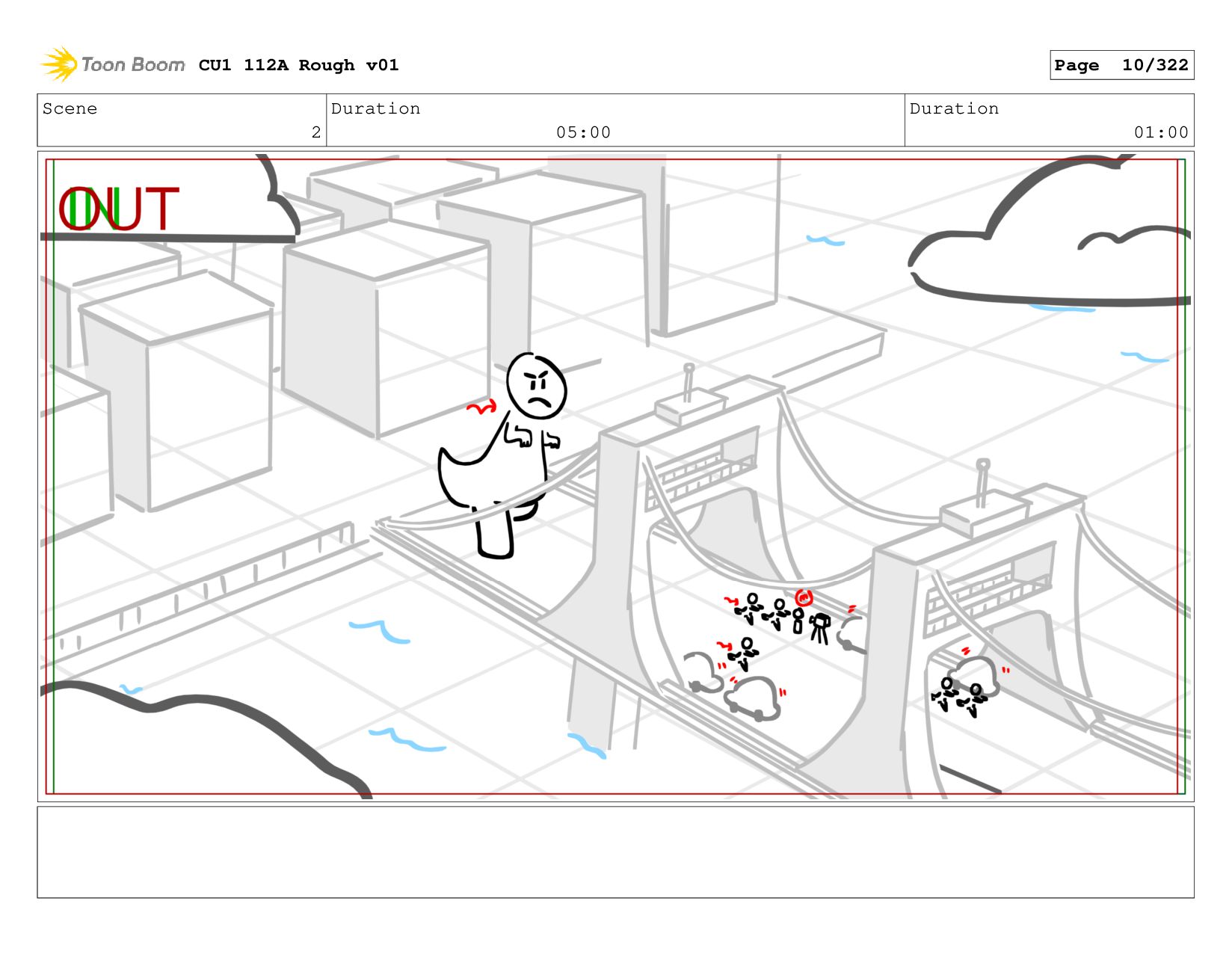 Toon Boom CU1 112A Rough v01

Page 10/322

| Scene | Duration | Duration |
|---|---|---|
| 2 | 05:00 | 01:00 |

IN
OUT