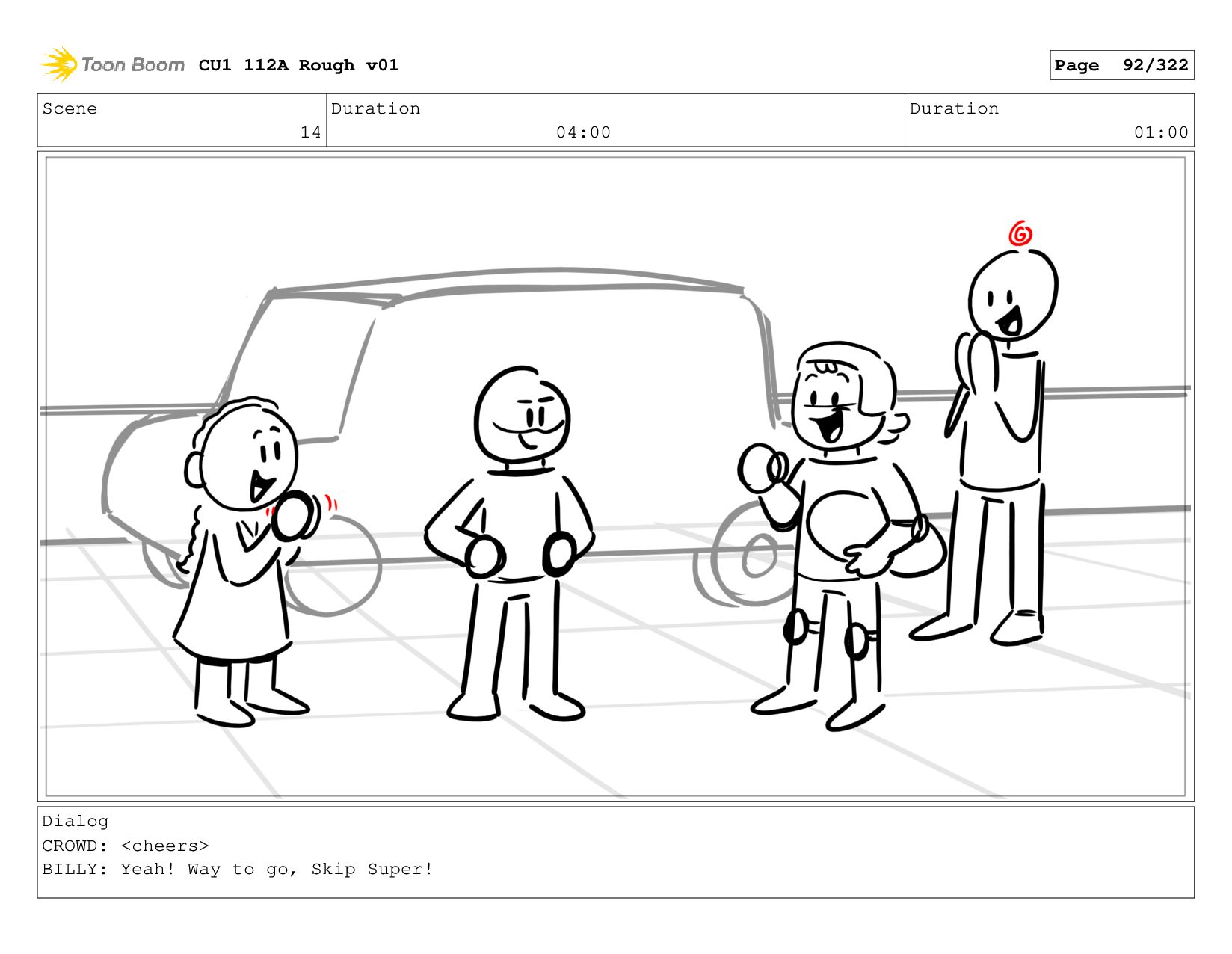 Toon Boom CU1 112A Rough v01

Page 92/322

| Scene | Duration | Duration |
|---|---|---|
| 14 | 04:00 | 01:00 |

Dialog
CROWD: <cheers>
BILLY: Yeah! Way to go, Skip Super!