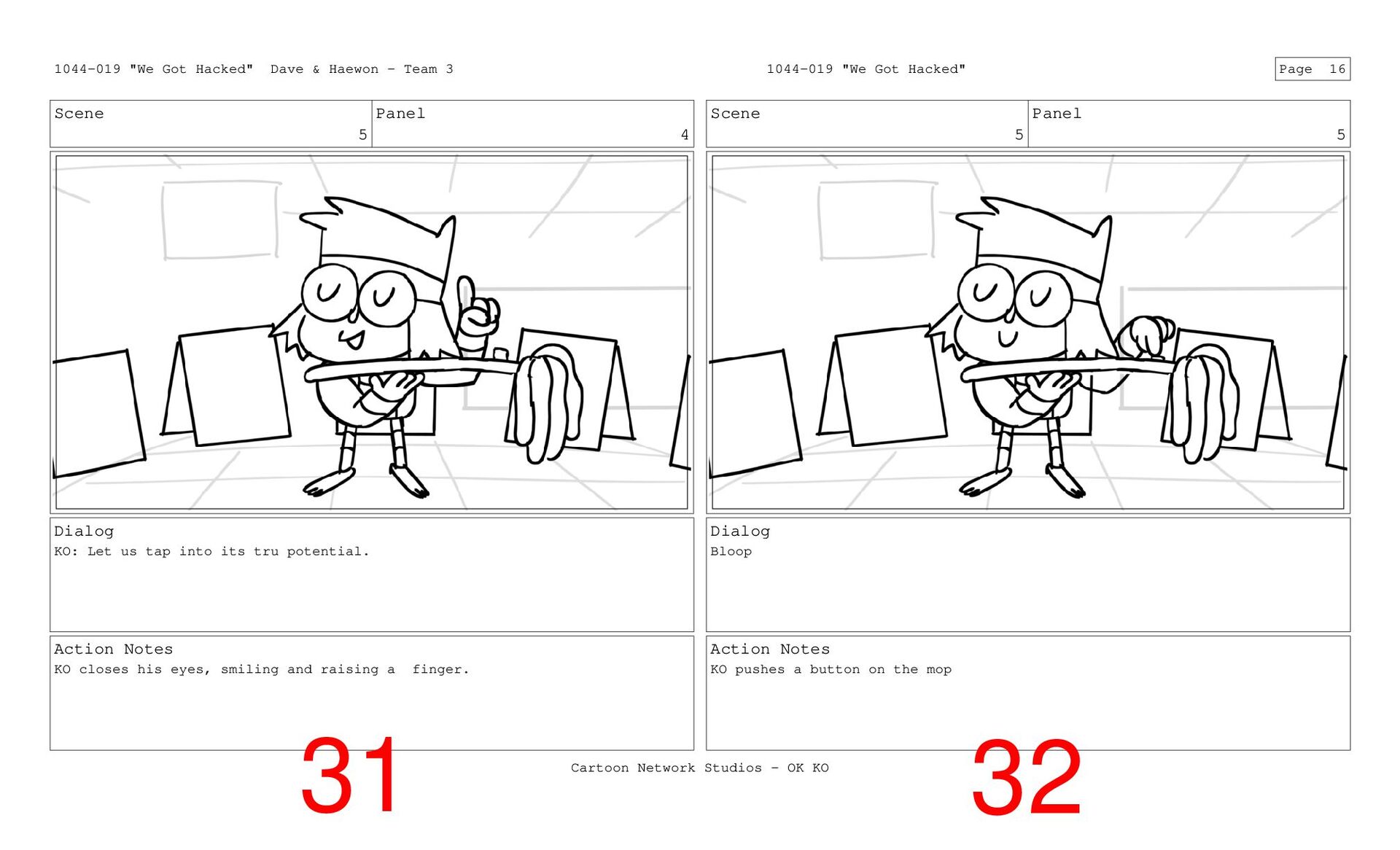 1044-019 "We Got Hacked" Dave & Haewon - Team 3

1044-019 "We Got Hacked"

Page 16

Scene 5

Panel 4

Dialog
KO: Let us tap into its tru potential.

Action Notes
KO closes his eyes, smiling and raising a finger.

31

Scene 5

Panel 5

Dialog
Bloop

Action Notes
KO pushes a button on the mop

32

Cartoon Network Studios - OK KO