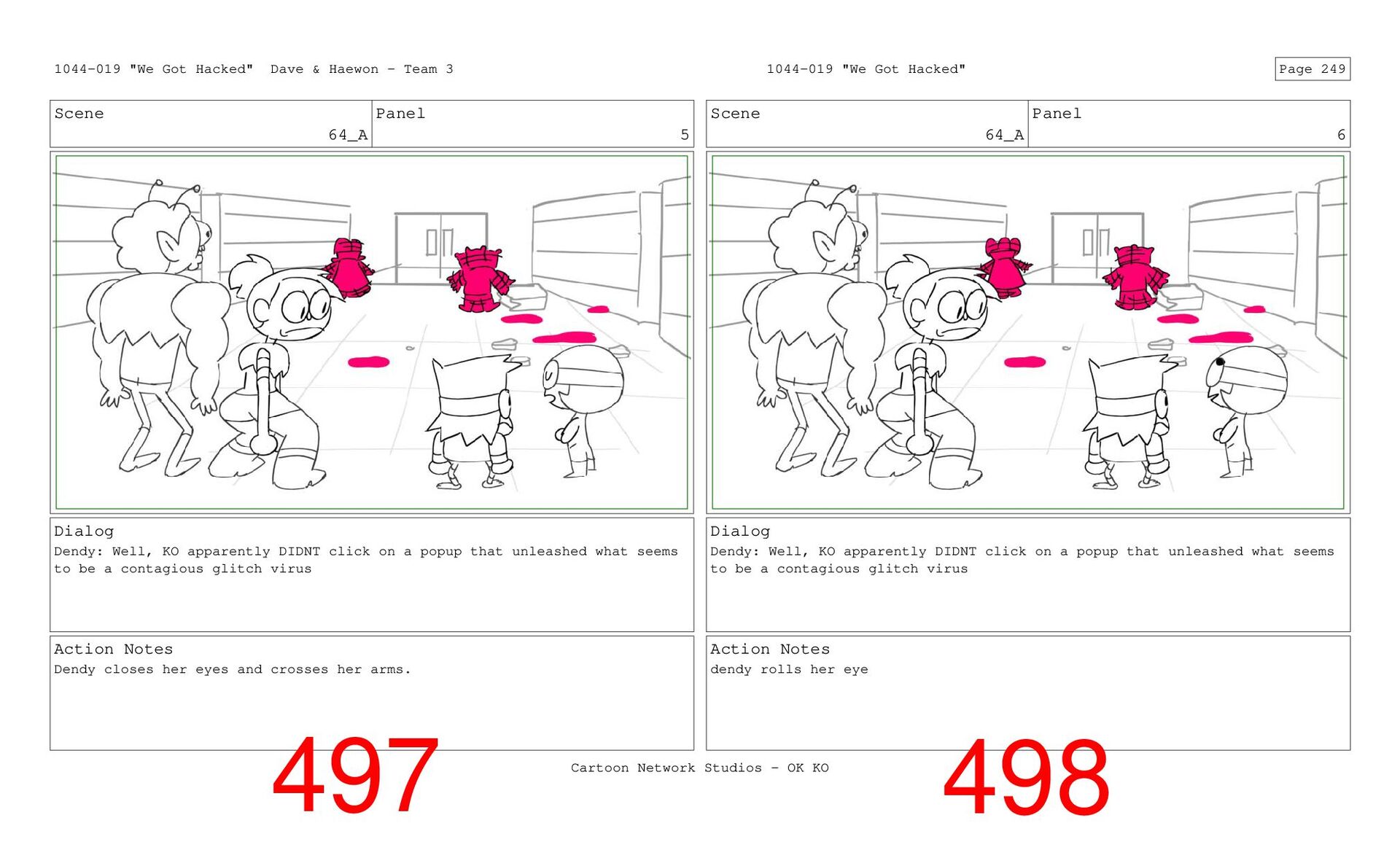 1044-019 "We Got Hacked" Dave & Haewon - Team 3

1044-019 "We Got Hacked"

Page 249

Scene
64_A

Panel
5

Dialog
Dendy: Well, KO apparently DIDNT click on a popup that unleashed what seems to be a contagious glitch virus

Action Notes
Dendy closes her eyes and crosses her arms.

497

Scene
64_A

Panel
6

Dialog
Dendy: Well, KO apparently DIDNT click on a popup that unleashed what seems to be a contagious glitch virus

Action Notes
dendy rolls her eye

498

Cartoon Network Studios - OK KO