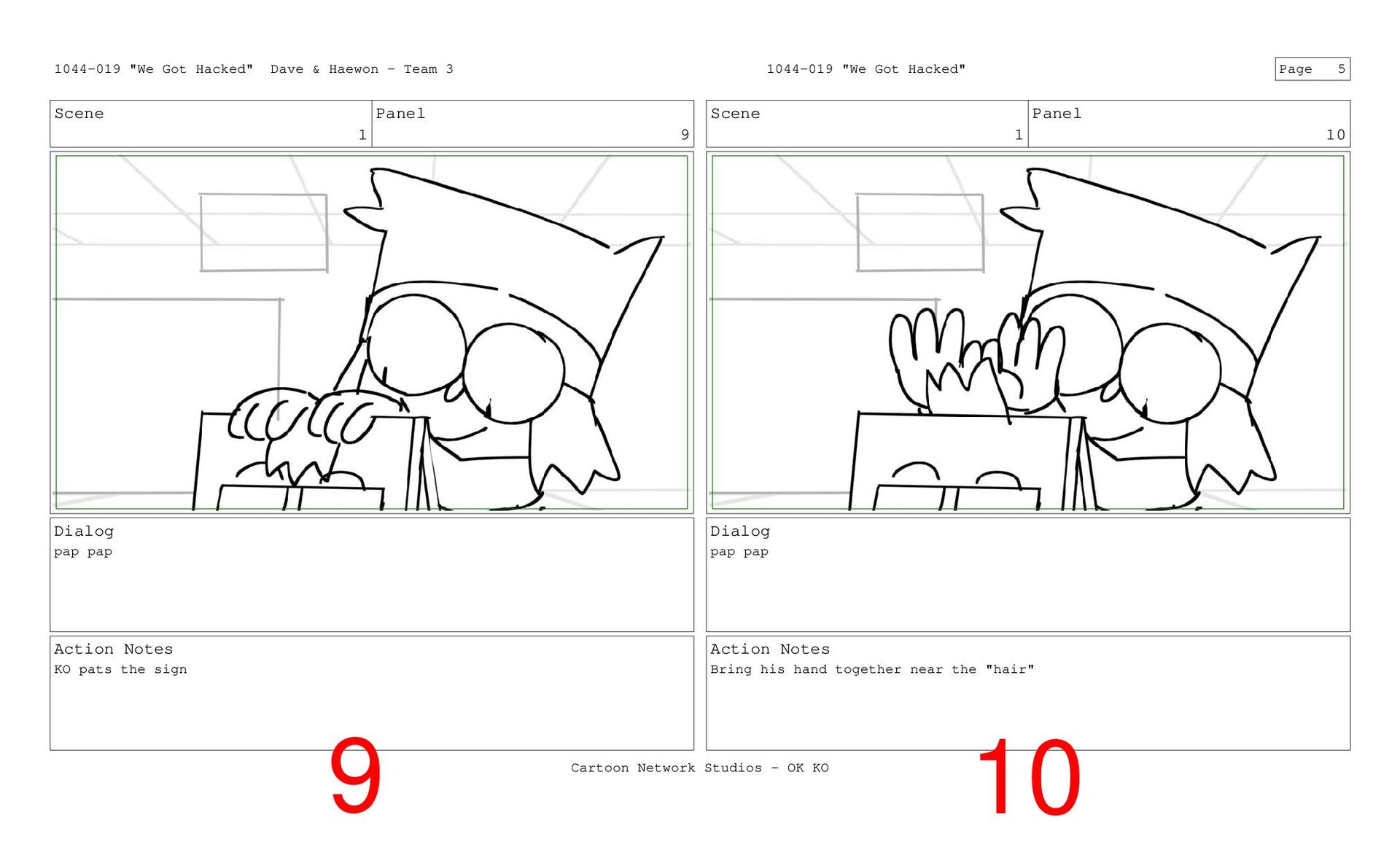 1044-019 "We Got Hacked" Dave & Haewon - Team 3

1044-019 "We Got Hacked"

Page 5

Scene 1
Panel 9

Dialog
pap pap

Action Notes
KO pats the sign

9

Scene 1
Panel 10

Dialog
pap pap

Action Notes
Bring his hand together near the "hair"

10

Cartoon Network Studios - OK KO