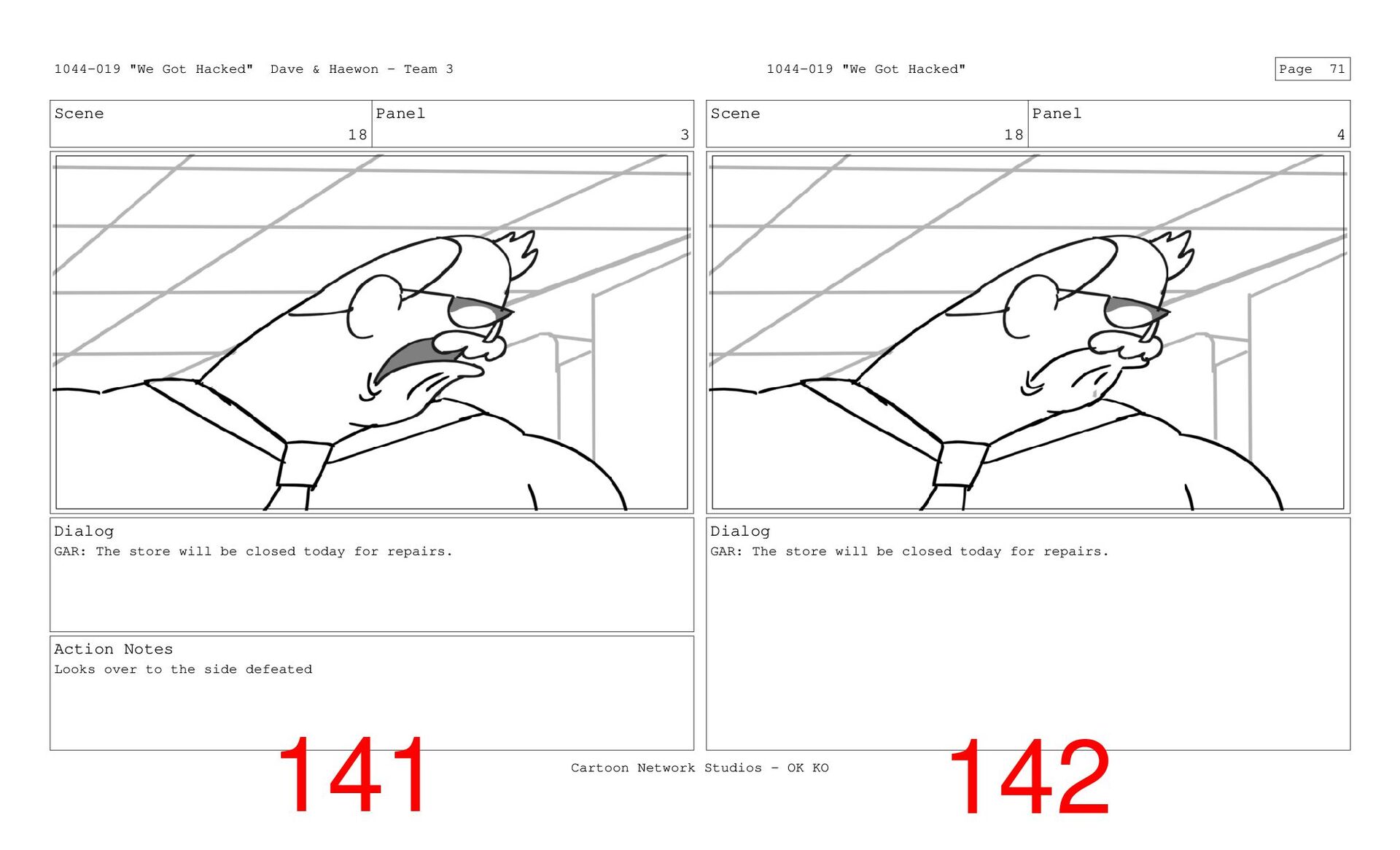 1044-019 "We Got Hacked" Dave & Haewon - Team 3

1044-019 "We Got Hacked"

Page 71

Scene
18

Panel
3

Dialog
GAR: The store will be closed today for repairs.

Action Notes
Looks over to the side defeated

141

Scene
18

Panel
4

Dialog
GAR: The store will be closed today for repairs.

142

Cartoon Network Studios - OK KO