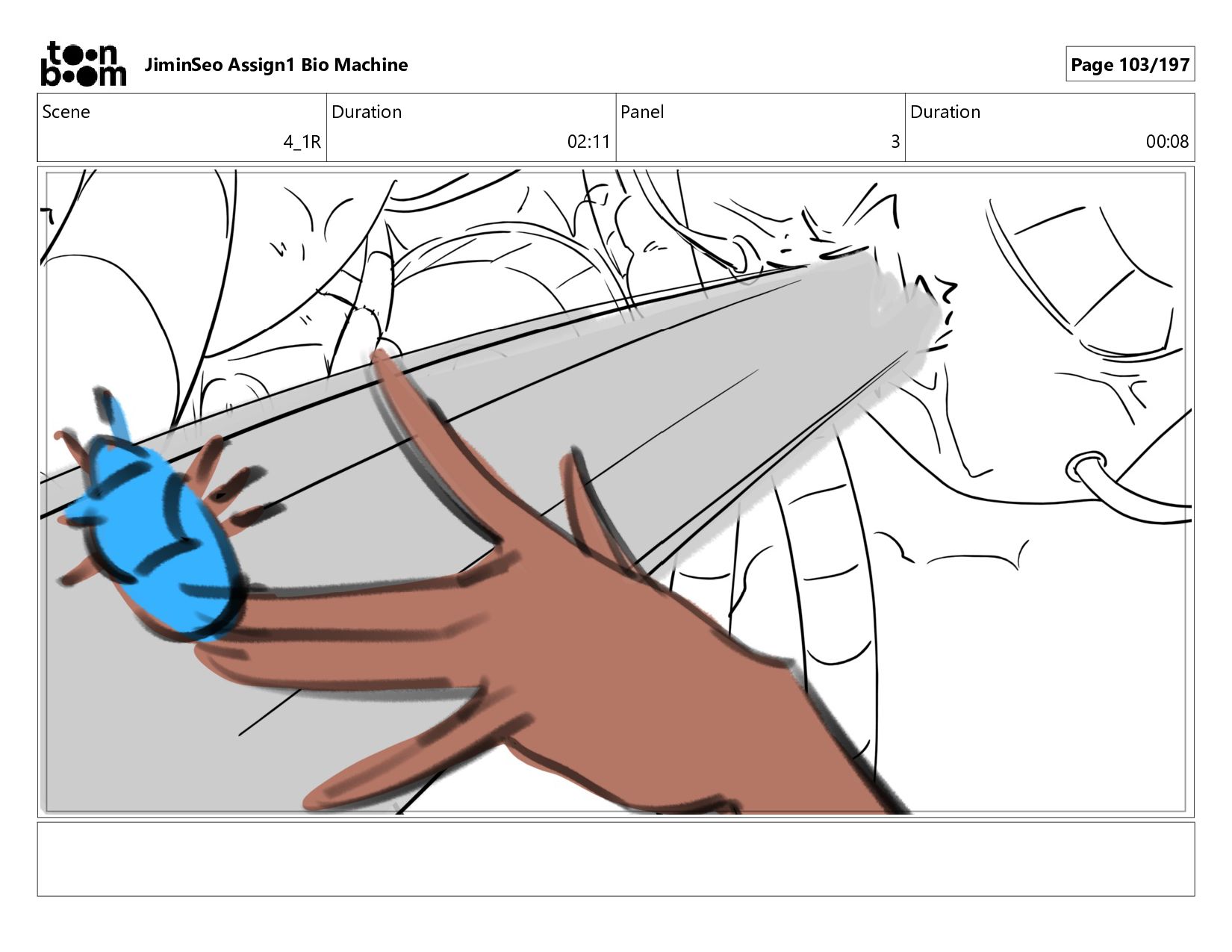 toon boom JiminSeo Assign1 Bio Machine

Page 103/197

| Scene | Duration | Panel | Duration |
|---|---|---|---|
| 4_1R | 02:11 | 3 | 00:08 |