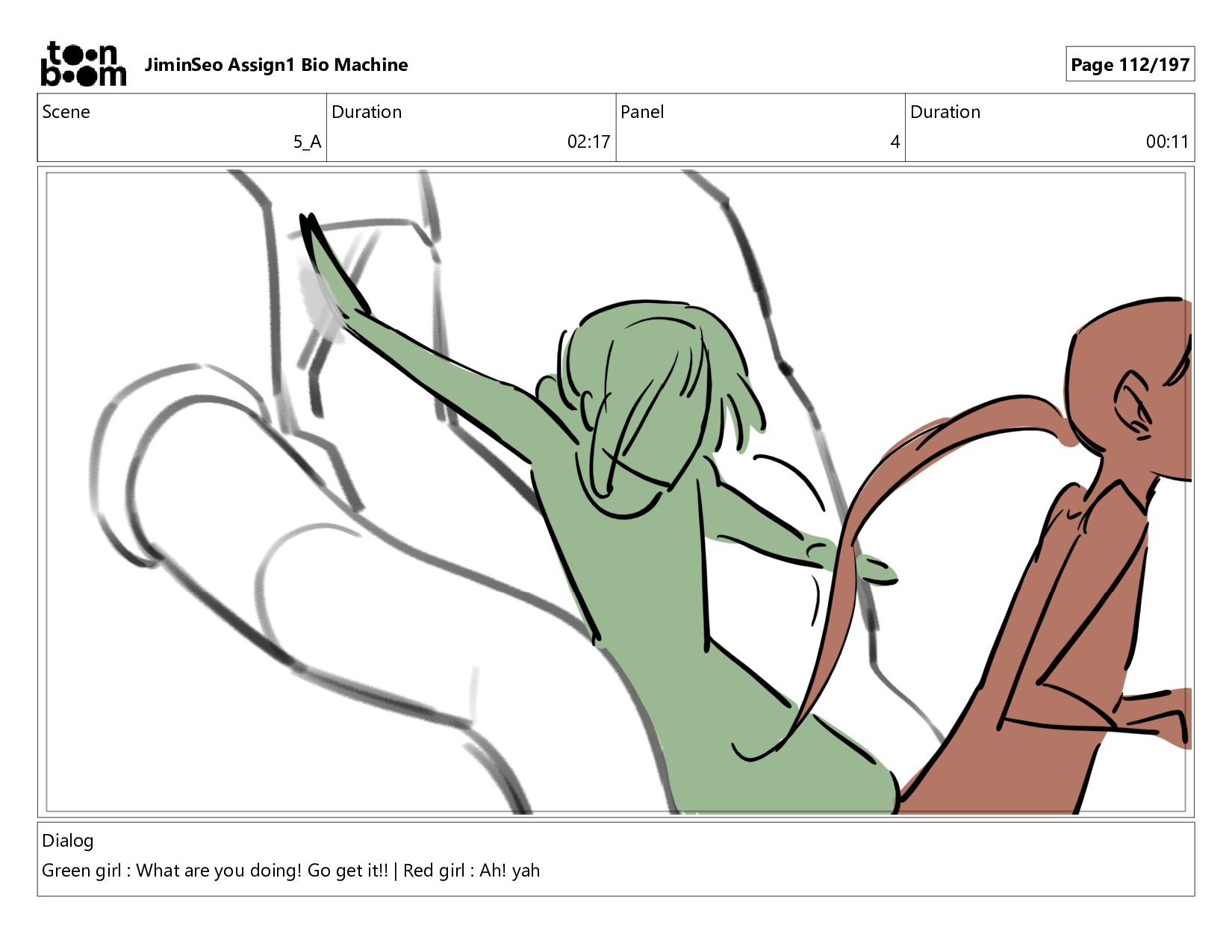 toon boom JiminSeo Assign1 Bio Machine

Page 112/197

| Scene | Duration | Panel | Duration |
|---|---|---|---|
| 5_A | 02:17 | 4 | 00:11 |

Dialog
Green girl : What are you doing! Go get it!! | Red girl : Ah! yah