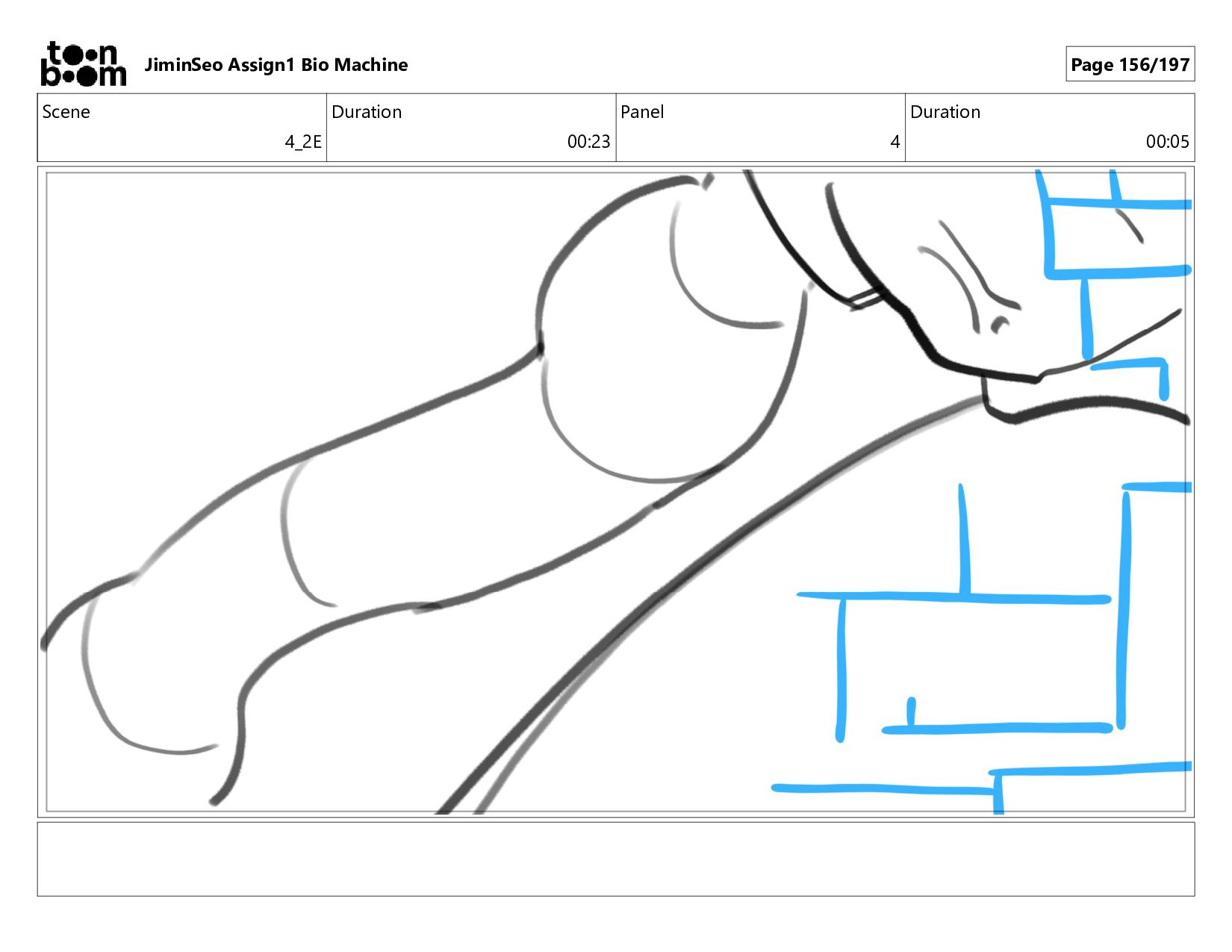 toon boom JiminSeo Assign1 Bio Machine

Page 156/197

| Scene | Duration | Panel | Duration |
|---|---|---|---|
| 4_2E | 00:23 | 4 | 00:05 |