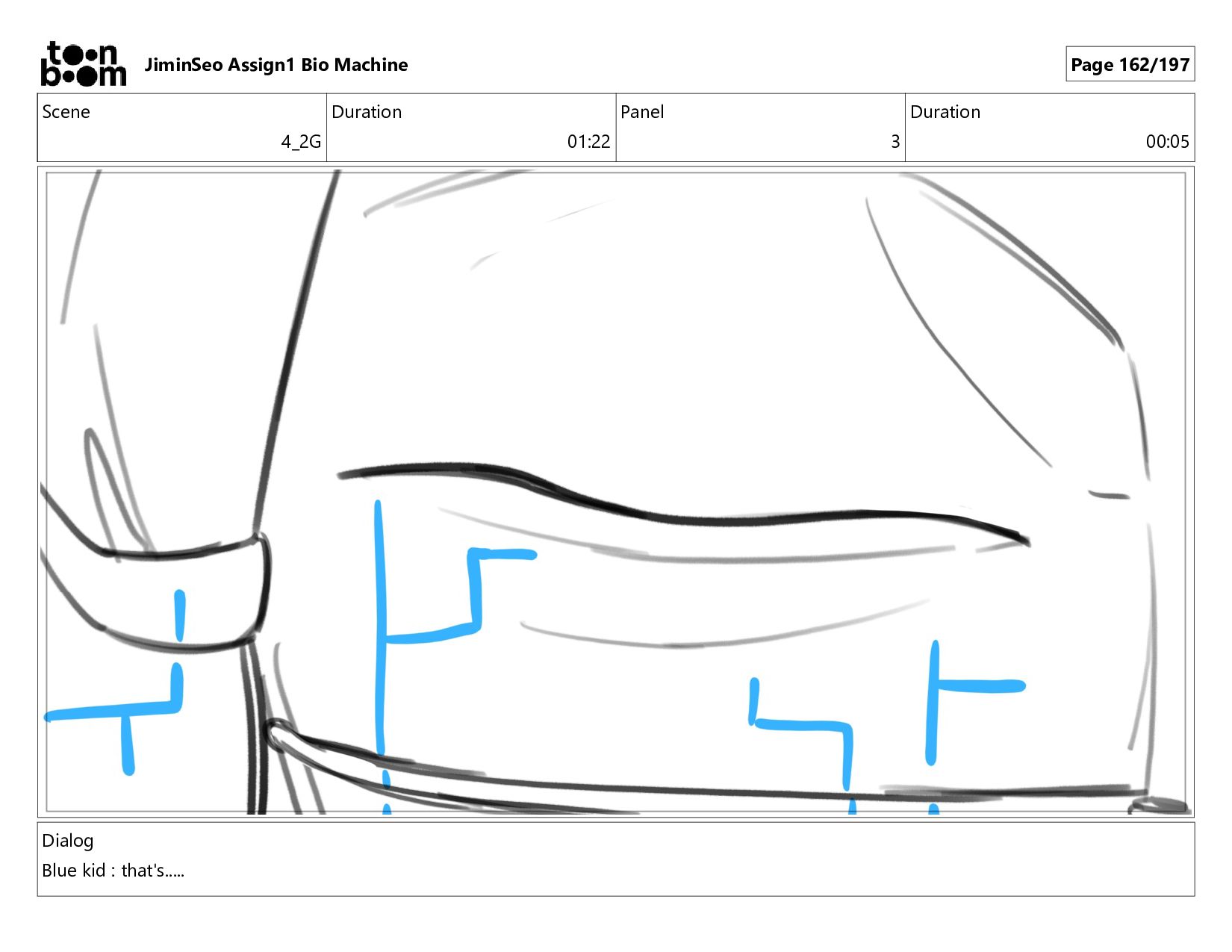 toon boom JiminSeo Assign1 Bio Machine

Page 162/197

| Scene | Duration | Panel | Duration |
|---|---|---|---|
| 4_2G | 01:22 | 3 | 00:05 |

Dialog
Blue kid : that's.....