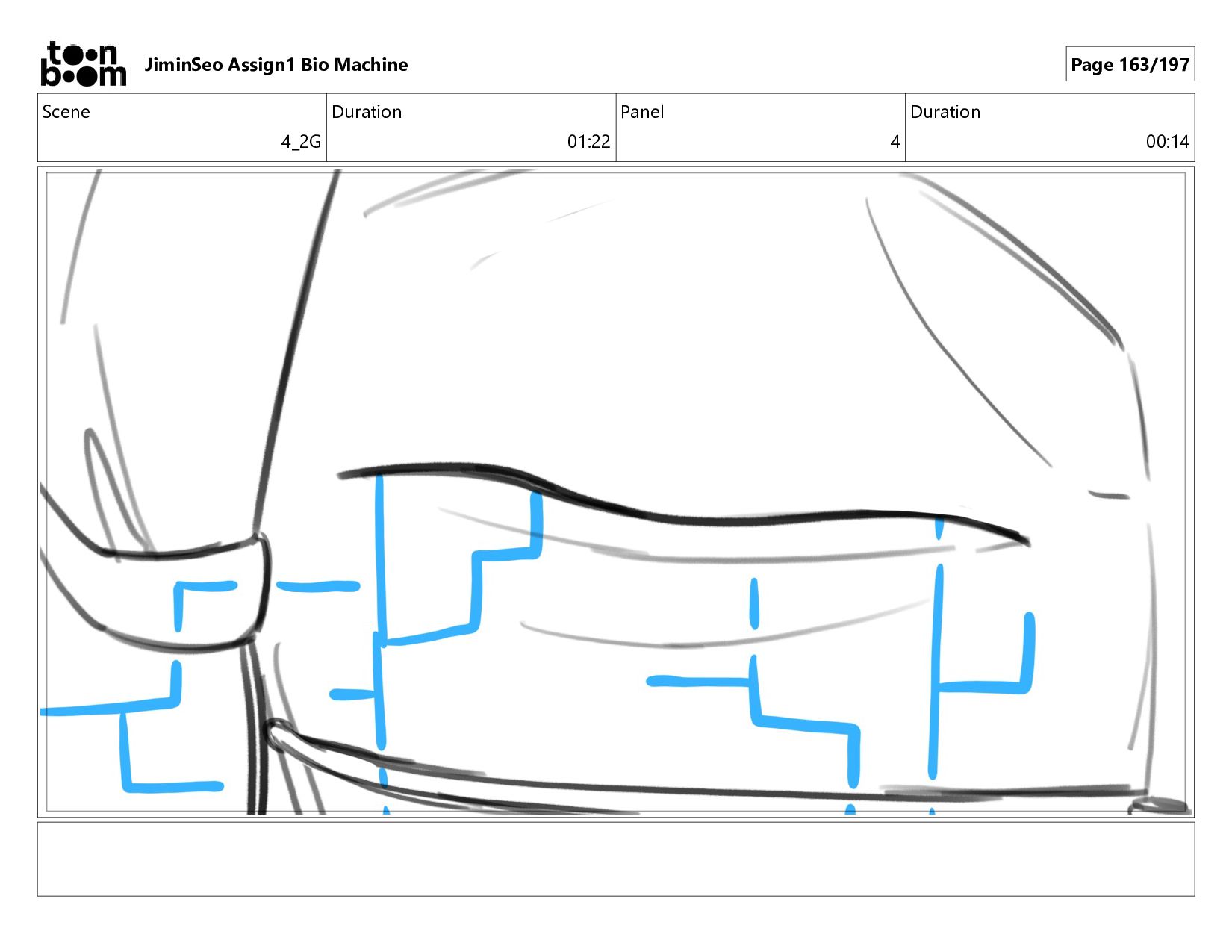 toon boom JiminSeo Assign1 Bio Machine

Page 163/197

| Scene | Duration | Panel | Duration |
|---|---|---|---|
| 4_2G | 01:22 | 4 | 00:14 |