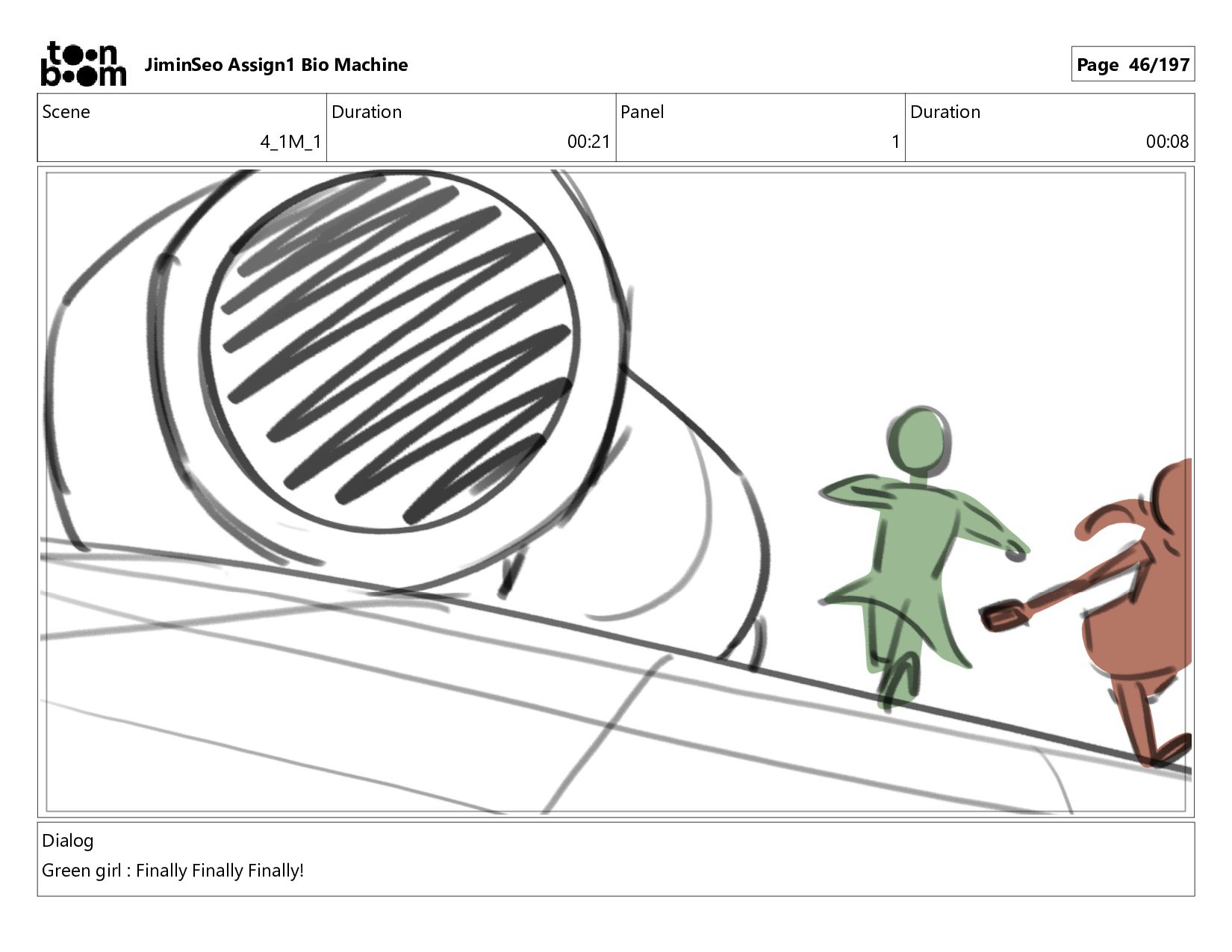 toon boom JiminSeo Assign1 Bio Machine

Page 46/197

| Scene | Duration | Panel | Duration |
|---|---|---|---|
| 4_1M_1 | 00:21 | 1 | 00:08 |

Dialog

Green girl : Finally Finally Finally!