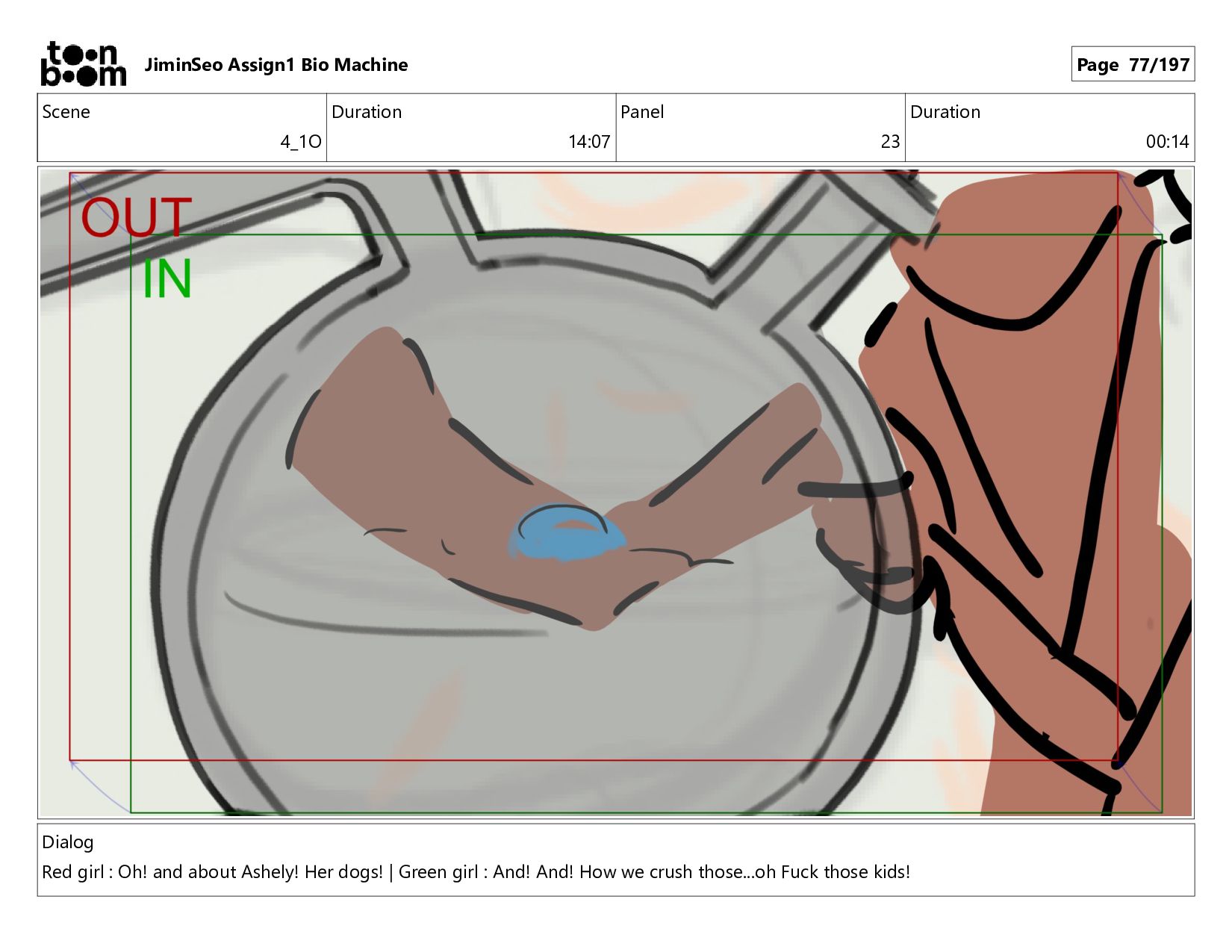 toon boom JiminSeo Assign1 Bio Machine

Page 77/197

| Scene | Duration | Panel | Duration |
|---|---|---|---|
| 4_1O | 14:07 | 23 | 00:14 |

OUT
IN

Dialog
Red girl : Oh! and about Ashely! Her dogs! | Green girl : And! And! How we crush those...oh Fuck those kids!