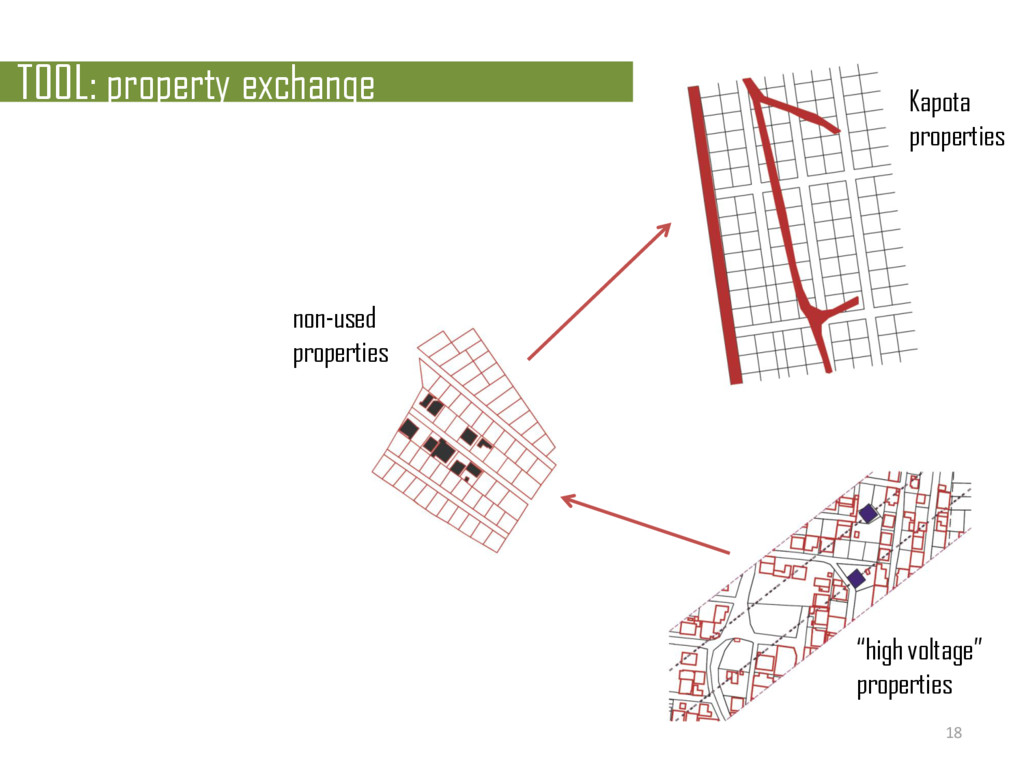 TOOL: property exchange

Kapota properties

non-used properties

"high voltage" properties

18