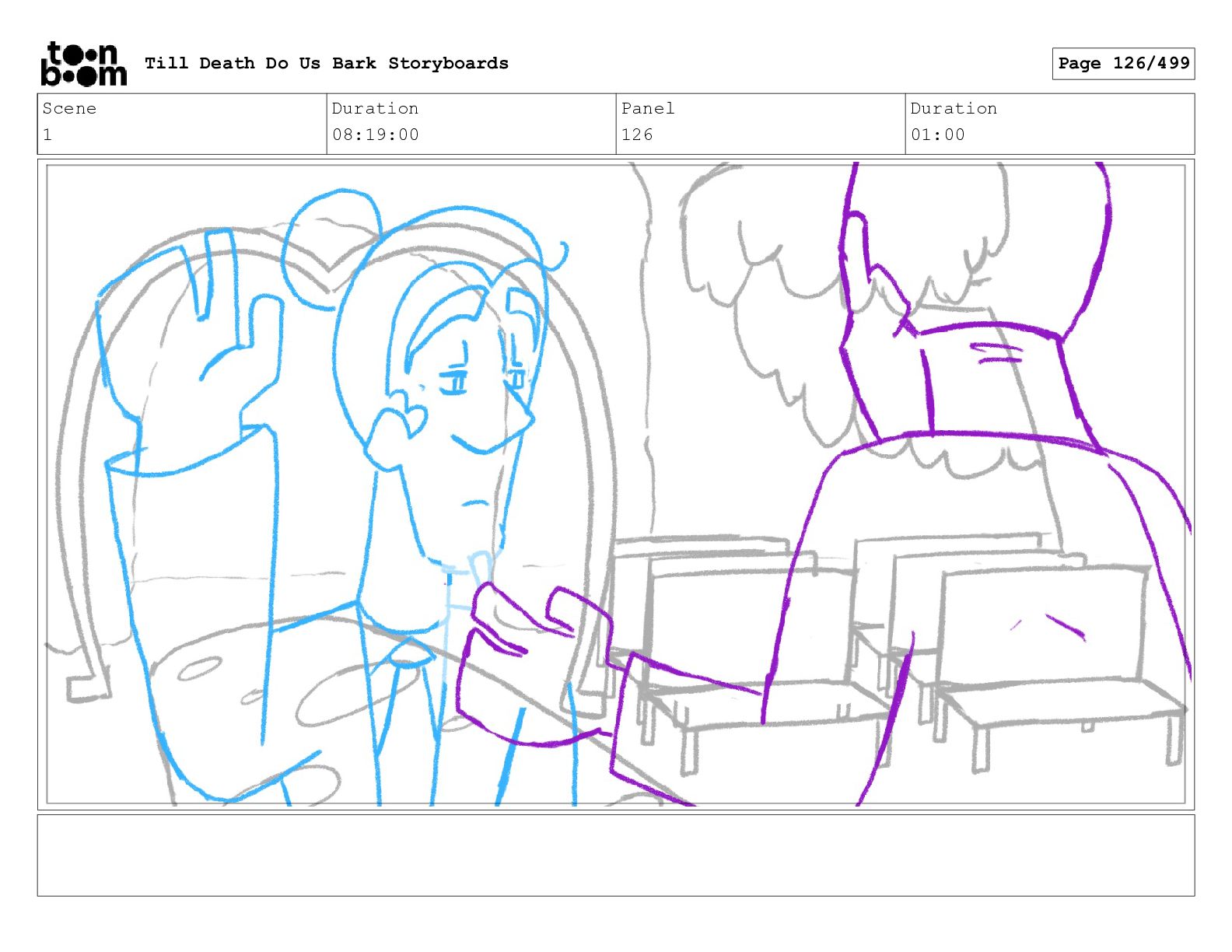 toon boom Till Death Do Us Bark Storyboards

Page 126/499

| Scene | Duration | Panel | Duration |
|---|---|---|---|
| 1 | 08:19:00 | 126 | 01:00 |