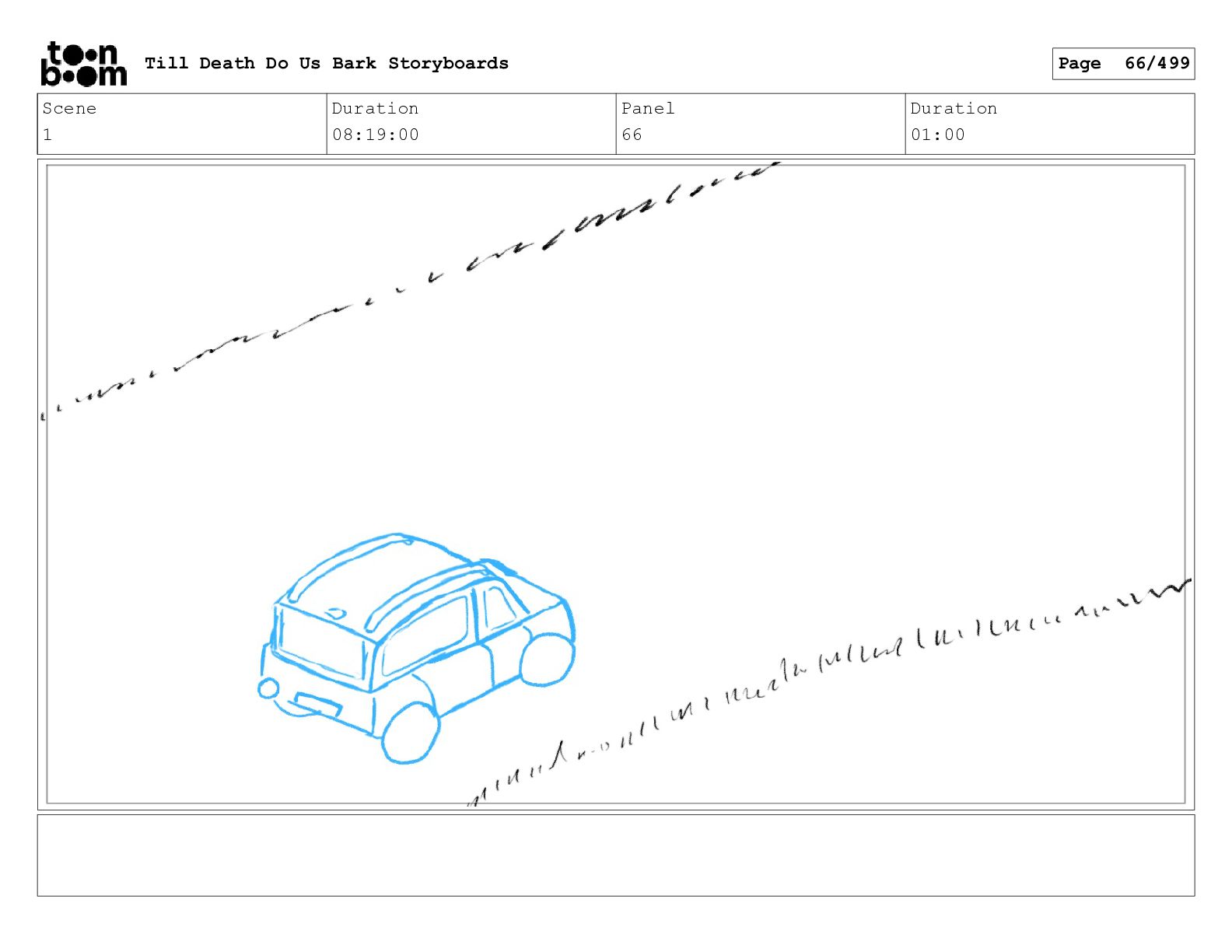 toon boom Till Death Do Us Bark Storyboards

Page 66/499

| Scene | Duration | Panel | Duration |
|---|---|---|---|
| 1 | 08:19:00 | 66 | 01:00 |