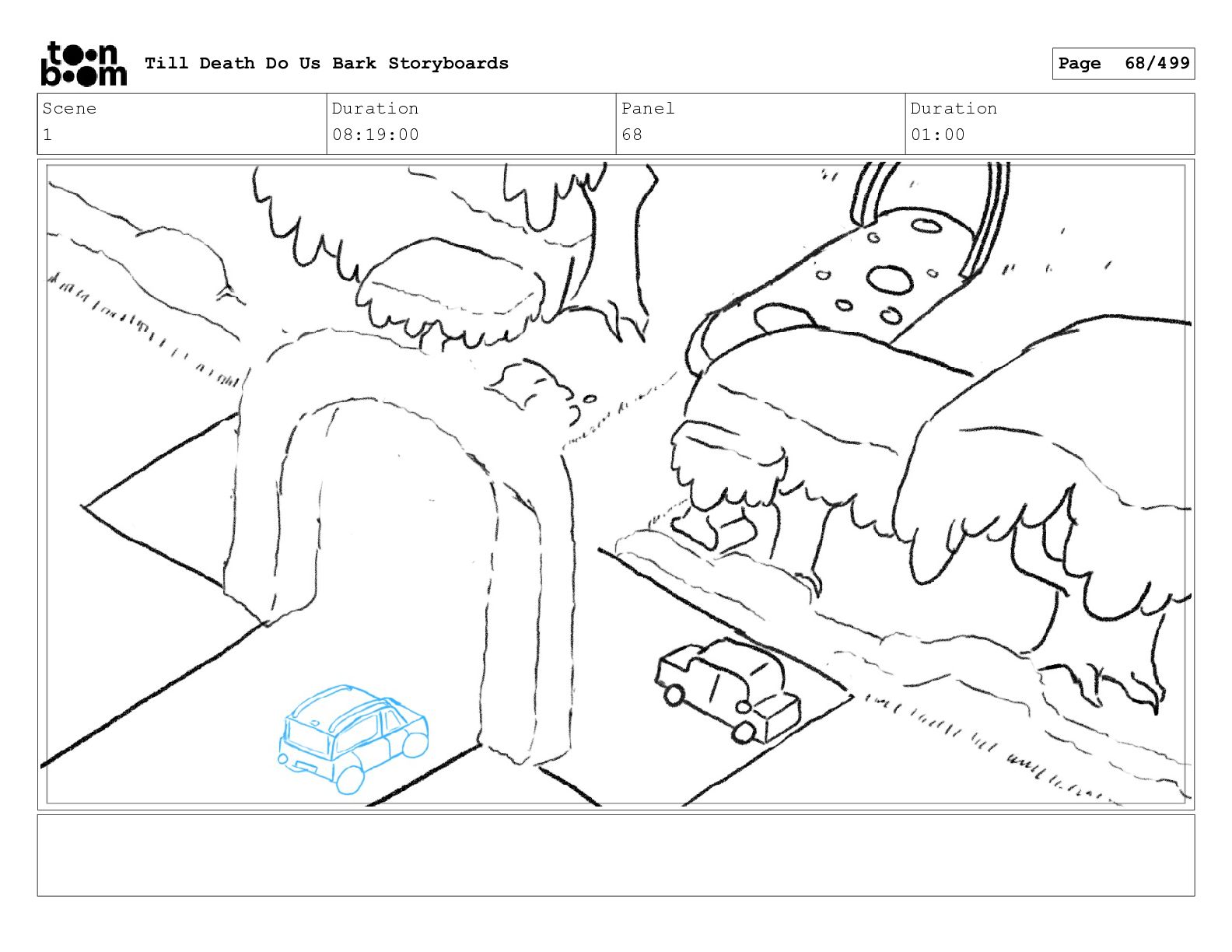 toon boom Till Death Do Us Bark Storyboards

Page 68/499

| Scene | Duration | Panel | Duration |
|---|---|---|---|
| 1 | 08:19:00 | 68 | 01:00 |