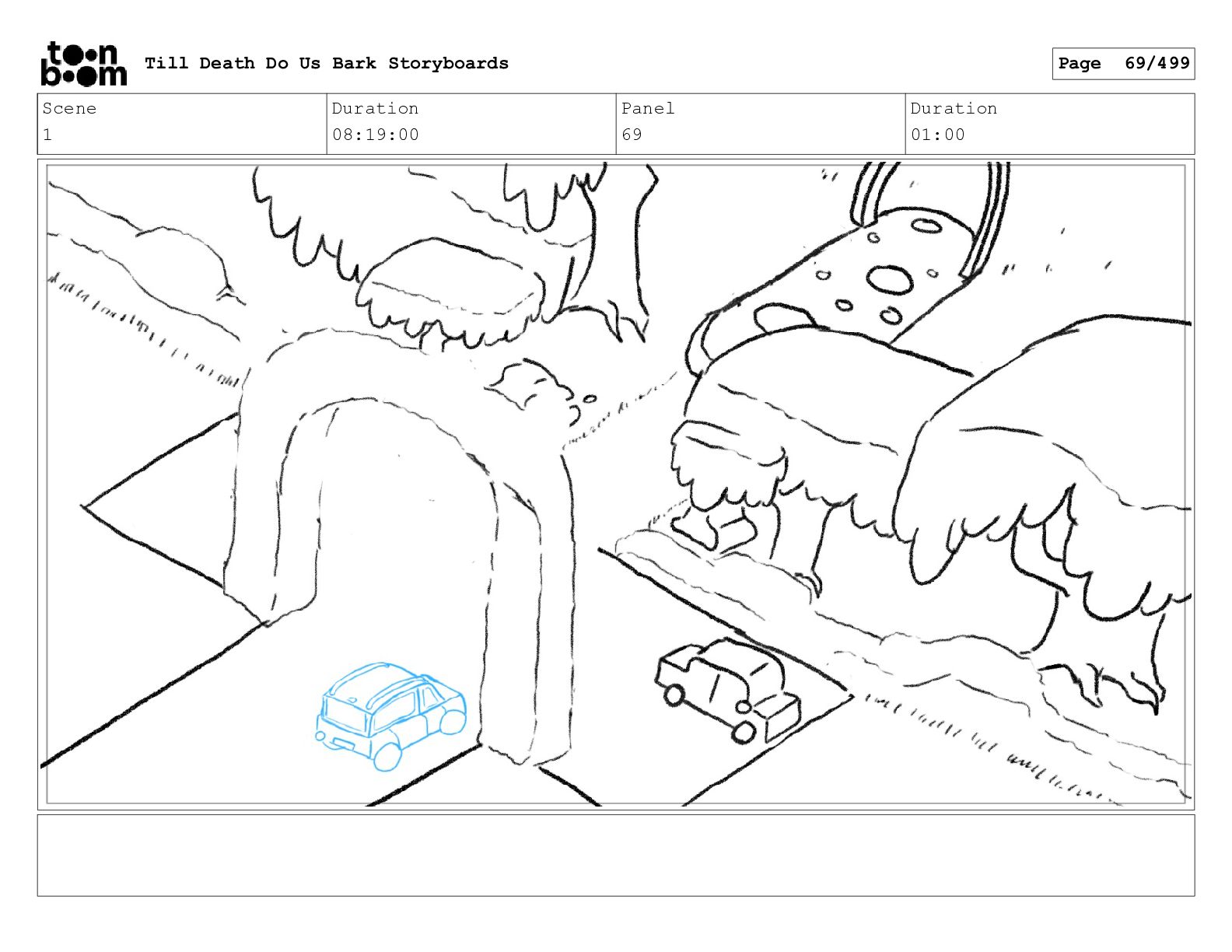 toon boom Till Death Do Us Bark Storyboards

Page 69/499

| Scene | Duration | Panel | Duration |
|---|---|---|---|
| 1 | 08:19:00 | 69 | 01:00 |