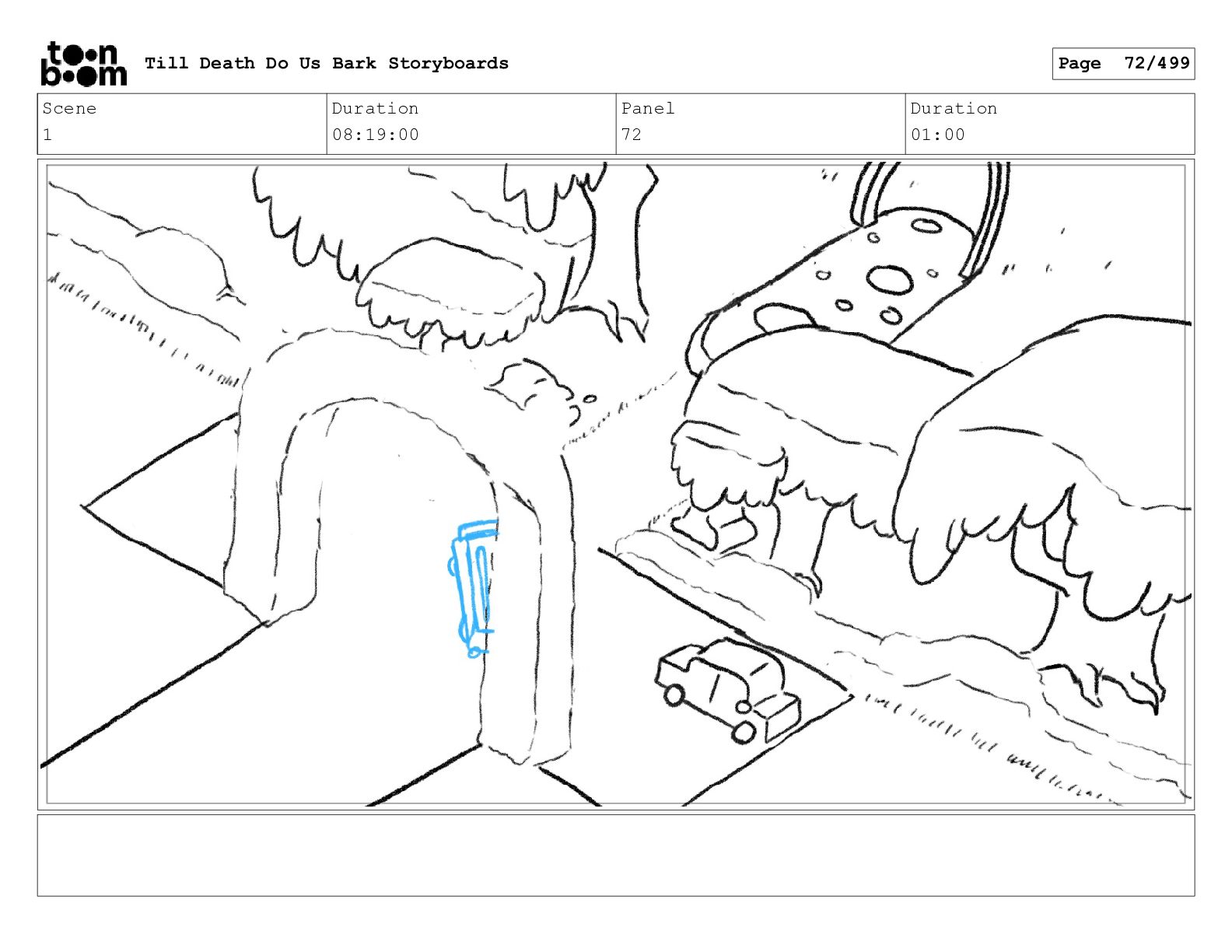 toon boom Till Death Do Us Bark Storyboards

Page 72/499

| Scene | Duration | Panel | Duration |
|---|---|---|---|
| 1 | 08:19:00 | 72 | 01:00 |