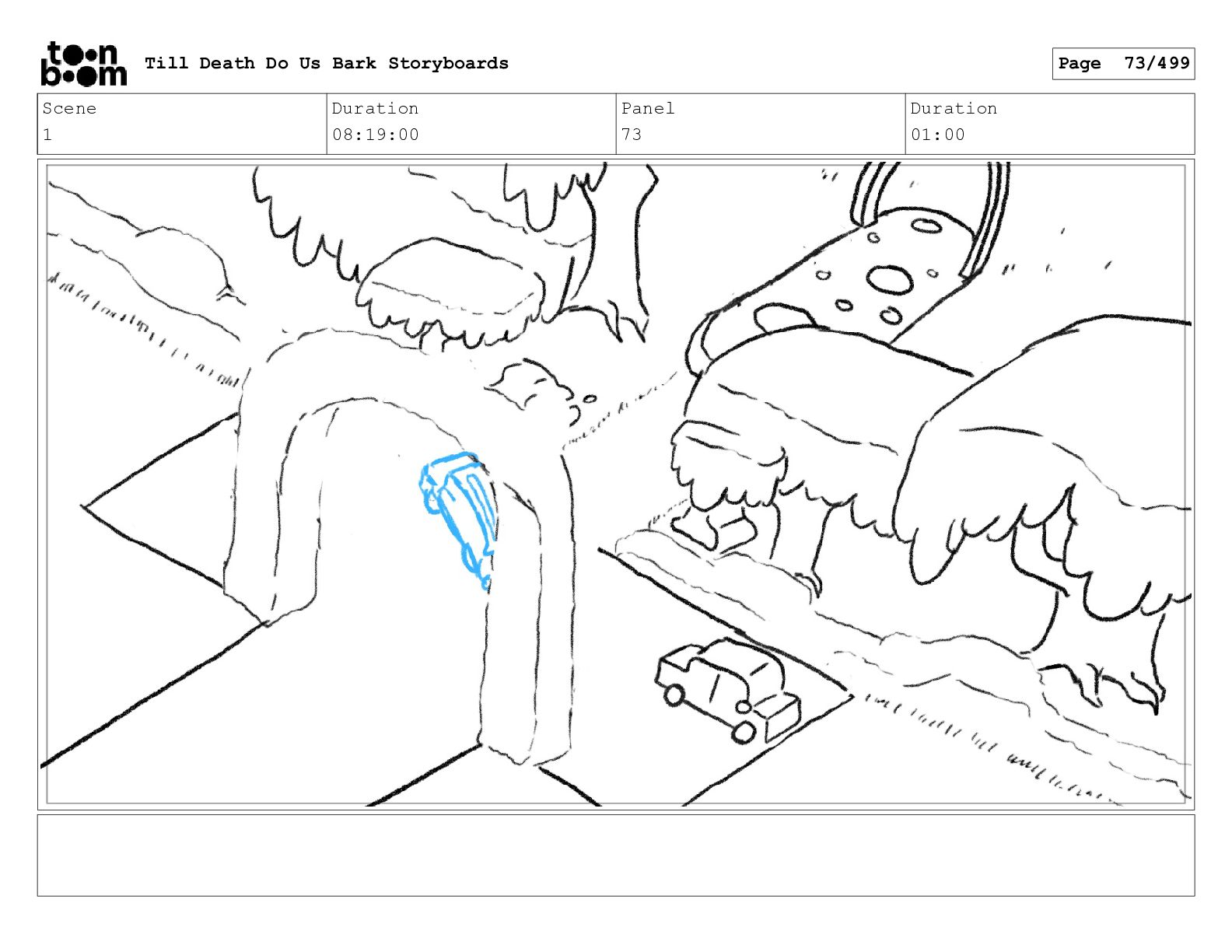 toon boom Till Death Do Us Bark Storyboards

Page 73/499

| Scene | Duration | Panel | Duration |
|---|---|---|---|
| 1 | 08:19:00 | 73 | 01:00 |