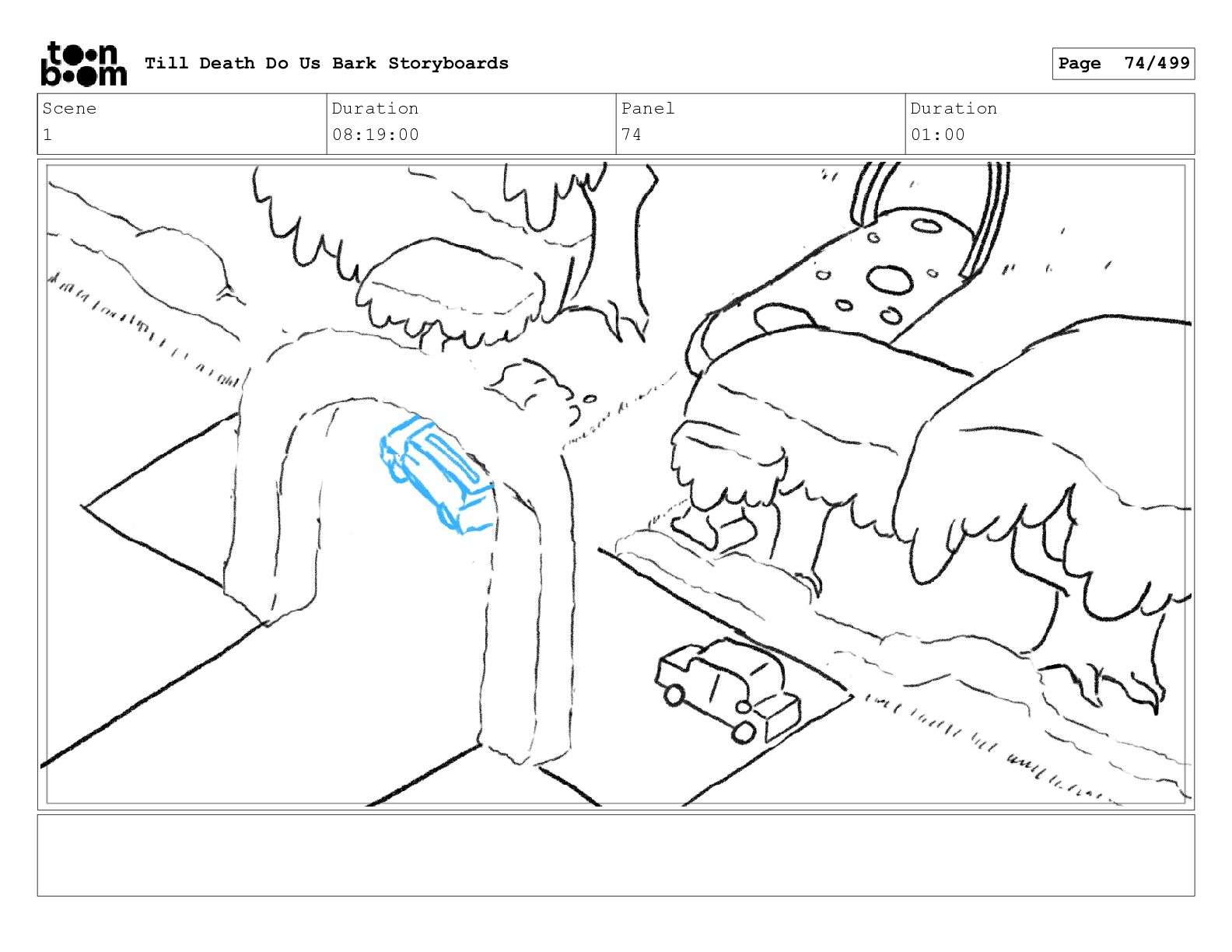 toon boom Till Death Do Us Bark Storyboards

Page 74/499

| Scene | Duration | Panel | Duration |
|---|---|---|---|
| 1 | 08:19:00 | 74 | 01:00 |