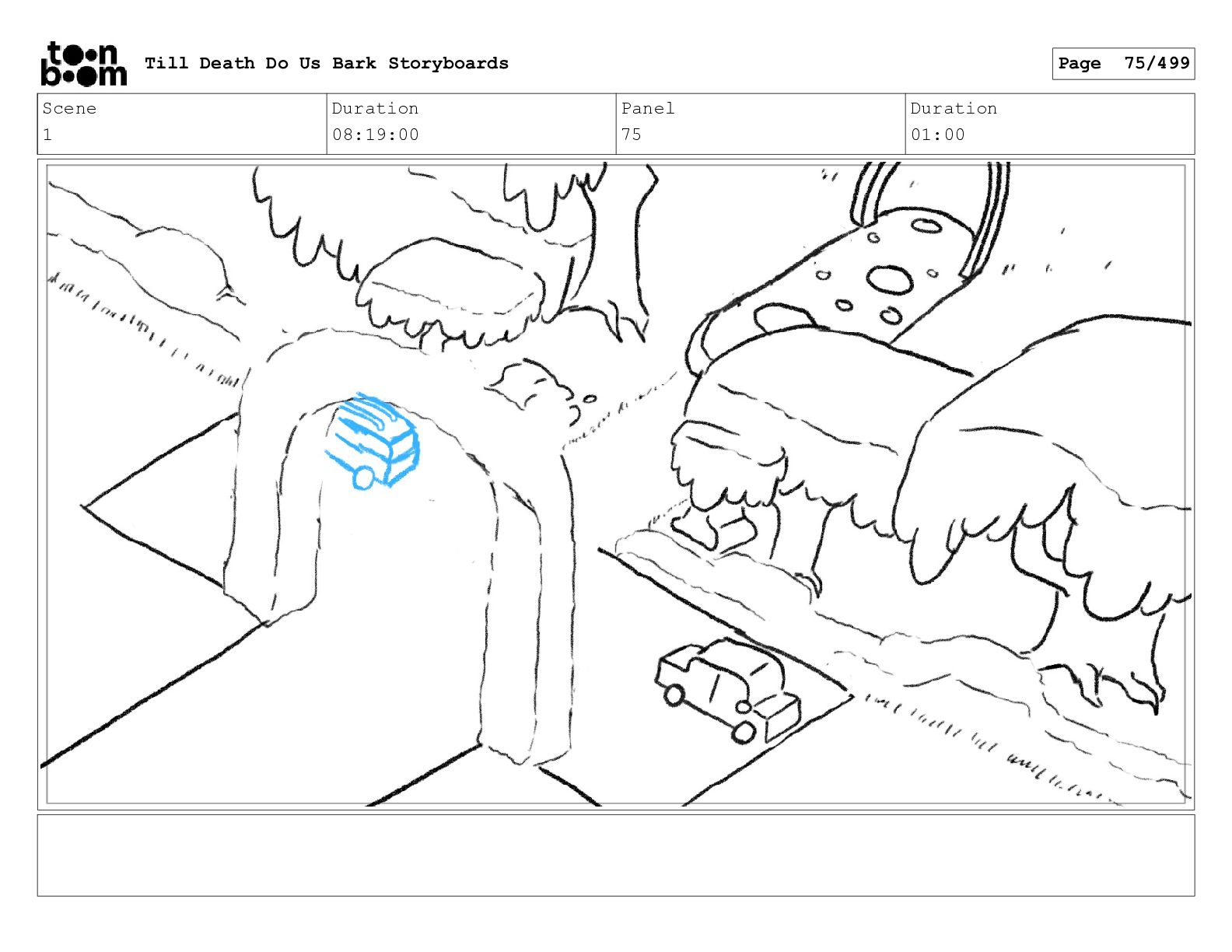 toon boom Till Death Do Us Bark Storyboards

Page 75/499

| Scene | Duration | Panel | Duration |
|---|---|---|---|
| 1 | 08:19:00 | 75 | 01:00 |