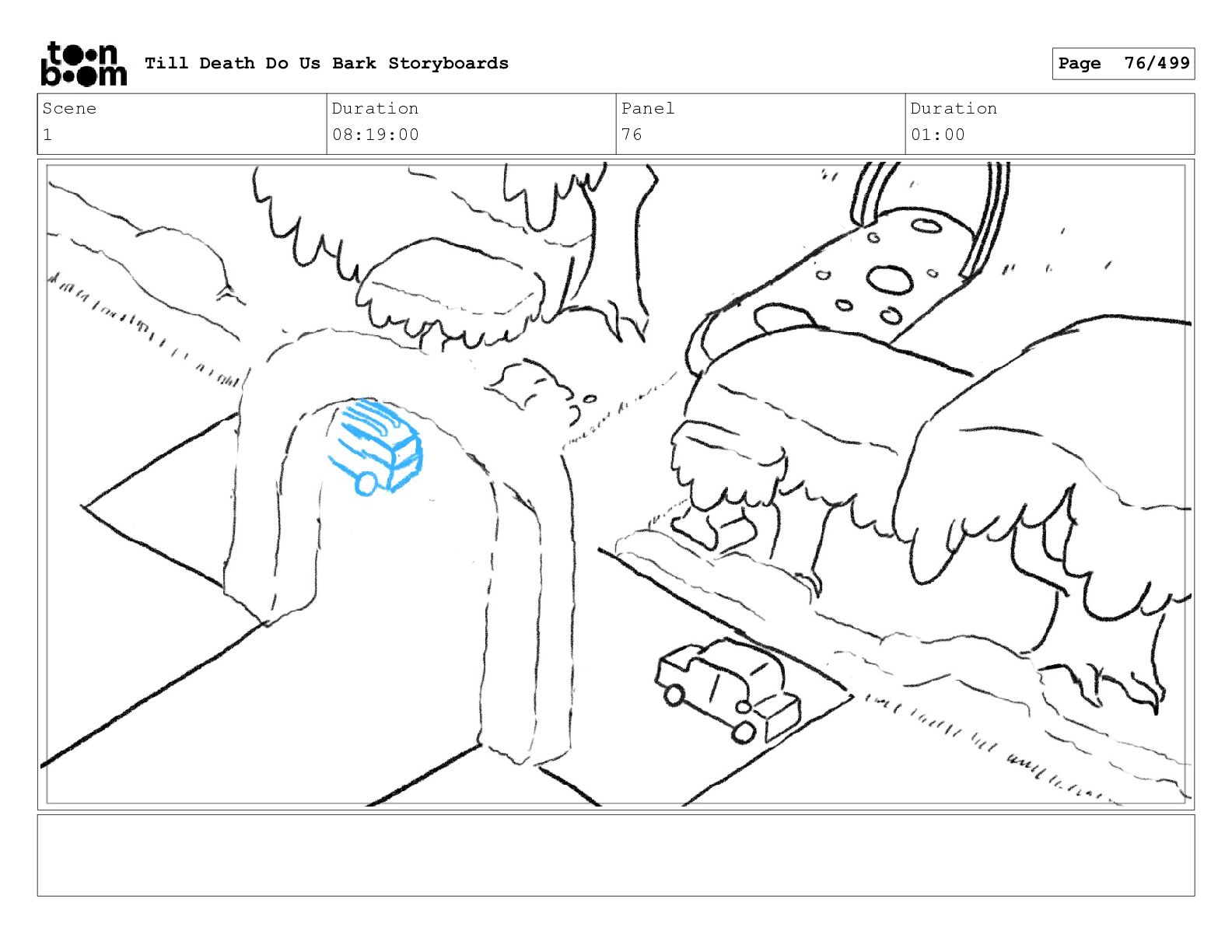 toon boom Till Death Do Us Bark Storyboards

Page 76/499

| Scene | Duration | Panel | Duration |
|---|---|---|---|
| 1 | 08:19:00 | 76 | 01:00 |