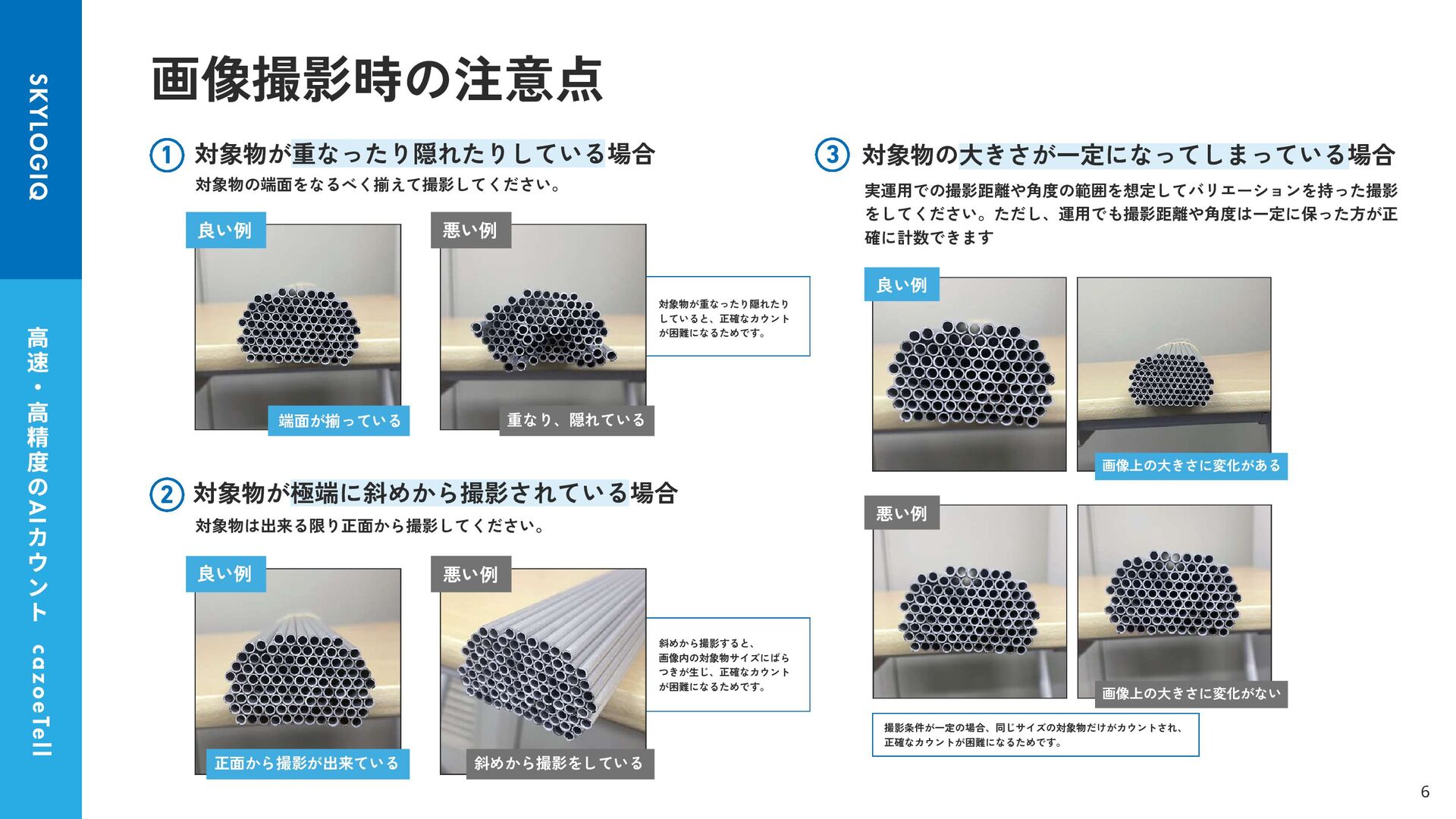 SKYLOGIQ

高速・高精度のAIカウント cazoeTell

画像撮影時の注意点

① 対象物が重なったり隠れたりしている場合

対象物の端面をなるべく揃えて撮影してください。

良い例

端面が揃っている

悪い例

重なり、隠れている

対象物が重なったり隠れたりしていると、正確なカウントが困難になるためです。

② 対象物が極端に斜めから撮影されている場合

対象物は出来る限り正面から撮影してください。

良い例

正面から撮影が出来ている

悪い例

斜めから撮影をしている

斜めから撮影すると、画像内の対象物サイズにばらつきが生じ、正確なカウントが困難になるためです。

③ 対象物の大きさが一定になってしまっている場合

実運用での撮影距離や角度の範囲を想定してバリエーションを持った撮影をしてください。ただし、運用でも撮影距離や角度は一定に保った方が正確に計数できます

良い例

画像上の大きさに変化がある

悪い例

画像上の大きさに変化がない

撮影条件が一定の場合、同じサイズの対象物だけがカウントされ、正確なカウントが困難になるためです。

6