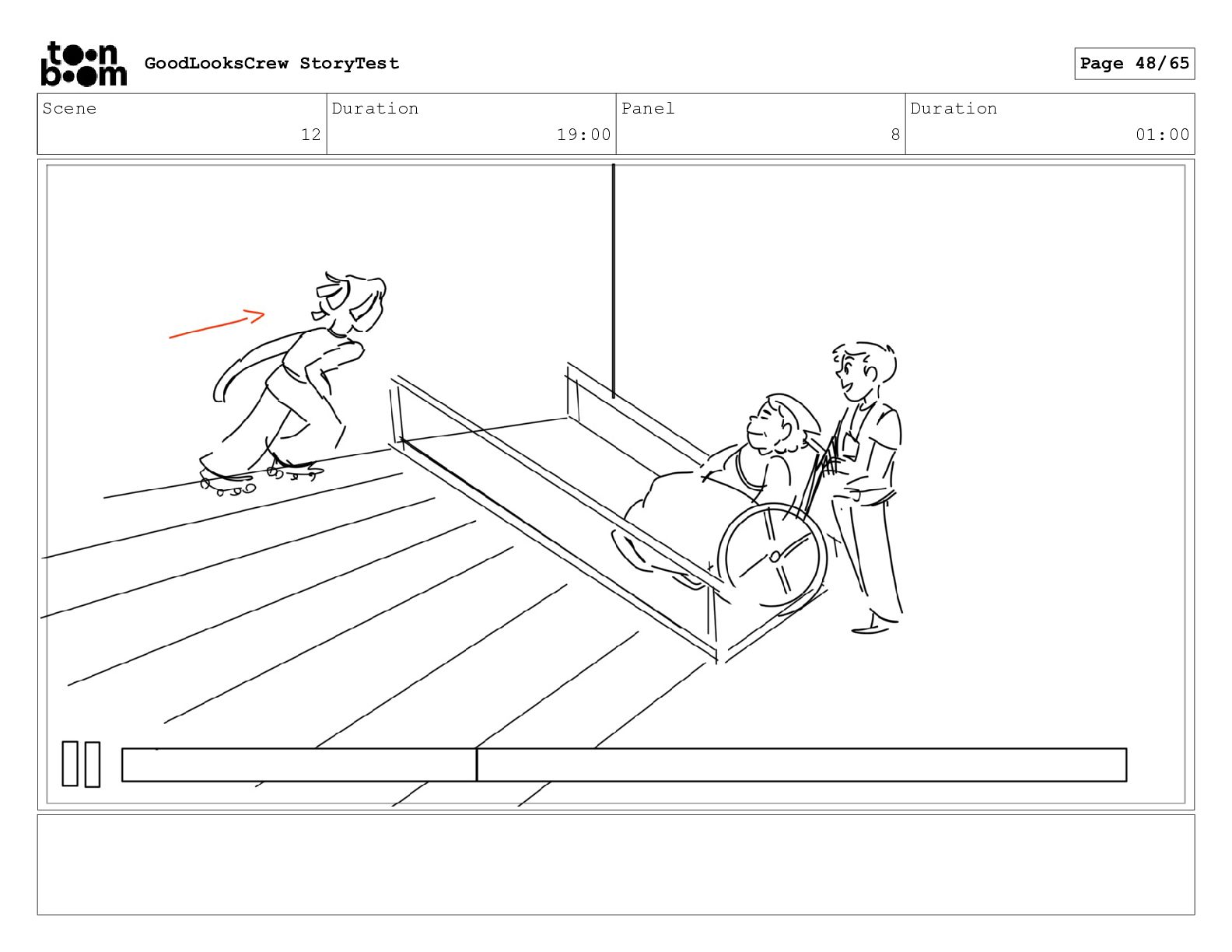 toon boom GoodLooksCrew StoryTest

Page 48/65

| Scene | Duration | Panel | Duration |
|---|---|---|---|
| 12 | 19:00 | 8 | 01:00 |