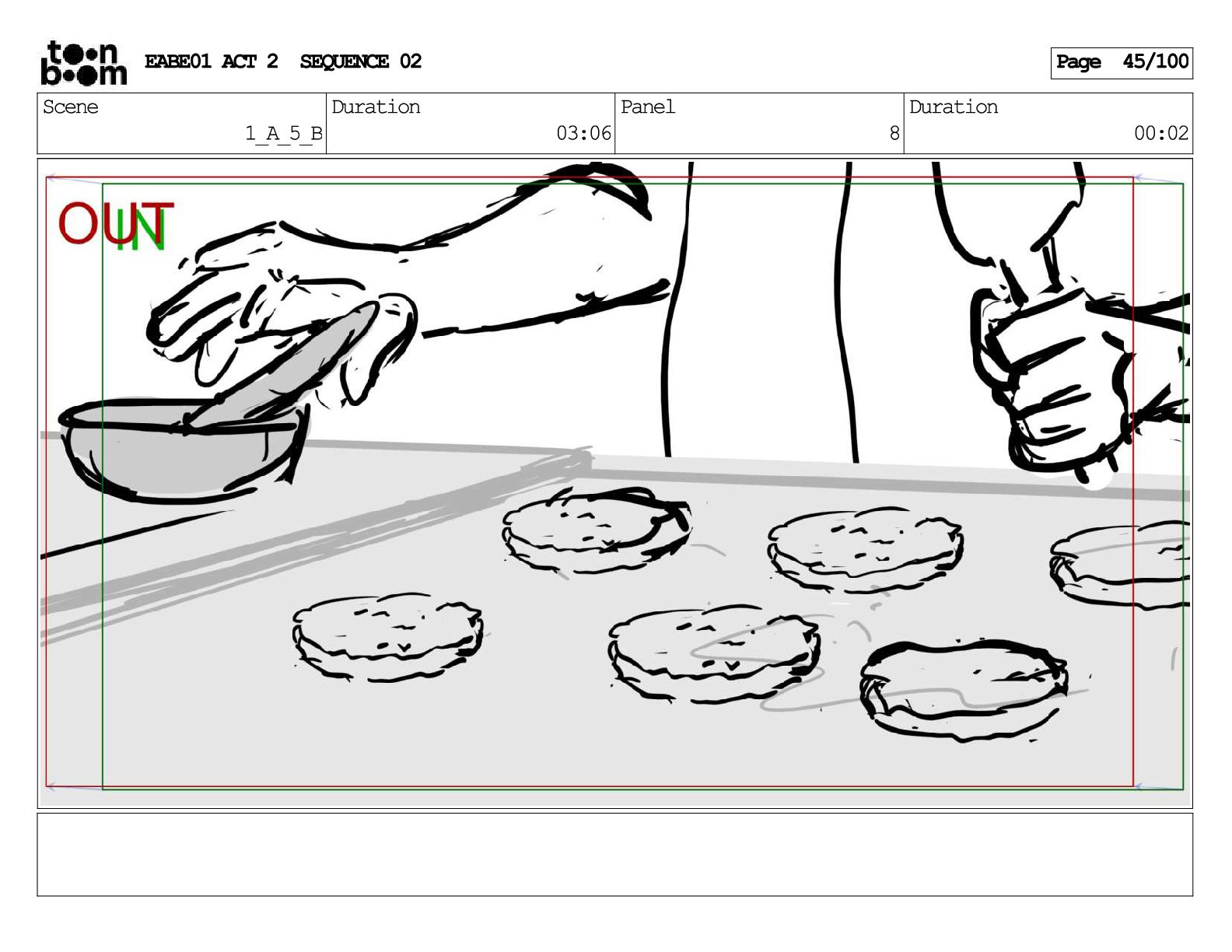 toon boom EABE01 ACT 2 SEQUENCE 02

Page 45/100

| Scene | Duration | Panel | Duration |
|---|---|---|---|
| 1_A_5_B | 03:06 | 8 | 00:02 |

OUT
IN