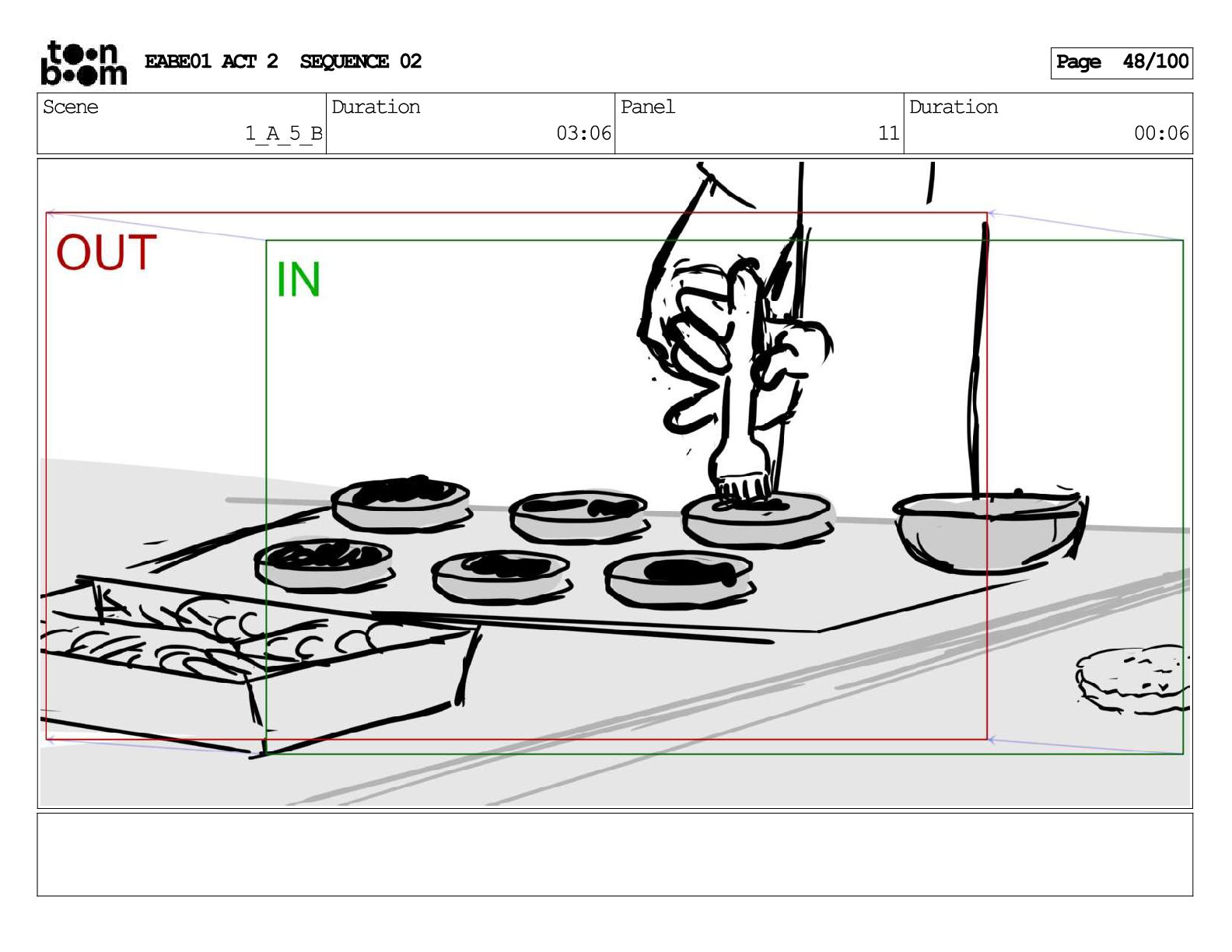 toon boom EABE01 ACT 2 SEQUENCE 02

Page 48/100

| Scene | Duration | Panel | Duration |
|---|---|---|---|
| 1_A_5_B | 03:06 | 11 | 00:06 |

OUT

IN