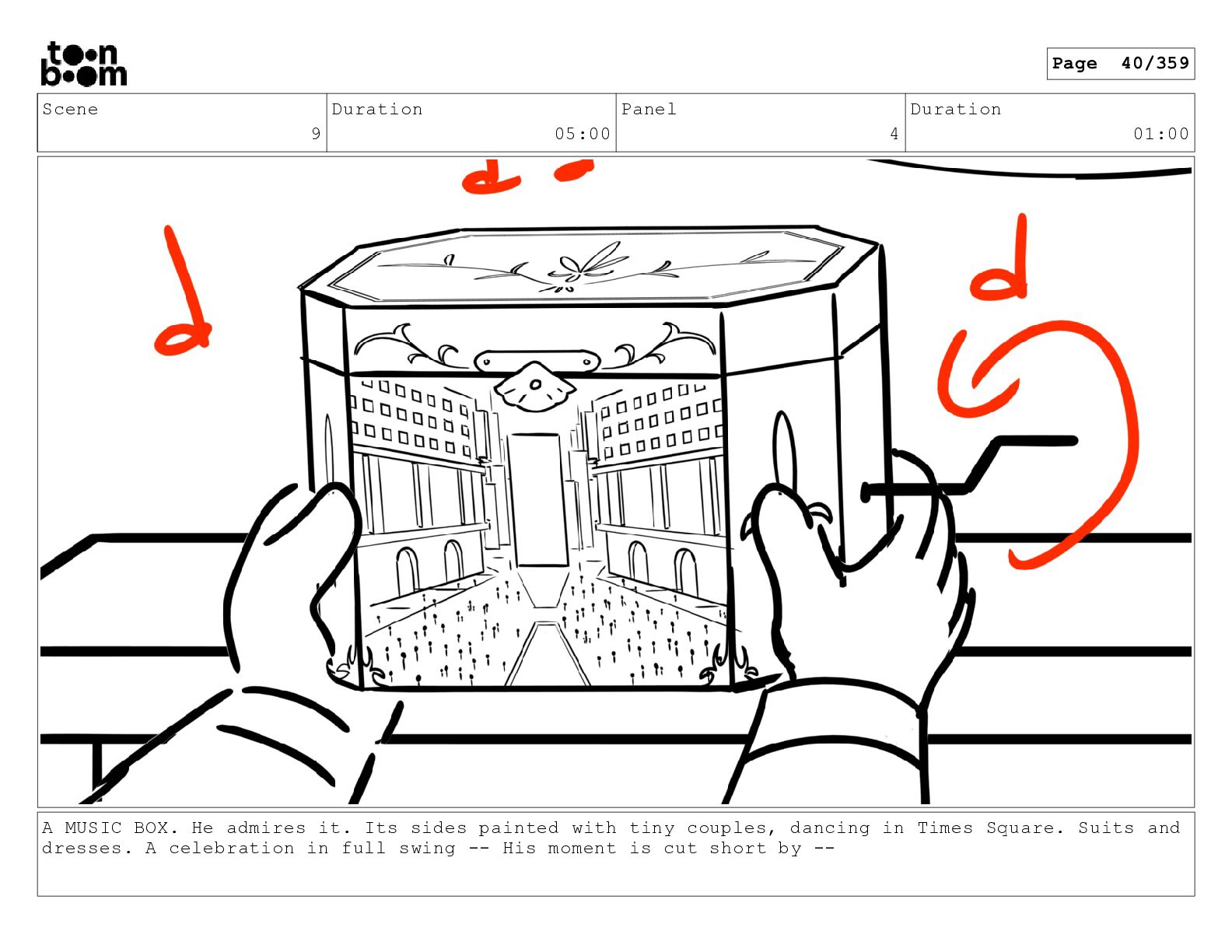 toon boom

Page 40/359

| Scene | Duration | Panel | Duration |
|---|---|---|---|
| 9 | 05:00 | 4 | 01:00 |

A MUSIC BOX. He admires it. Its sides painted with tiny couples, dancing in Times Square. Suits and dresses. A celebration in full swing -- His moment is cut short by --